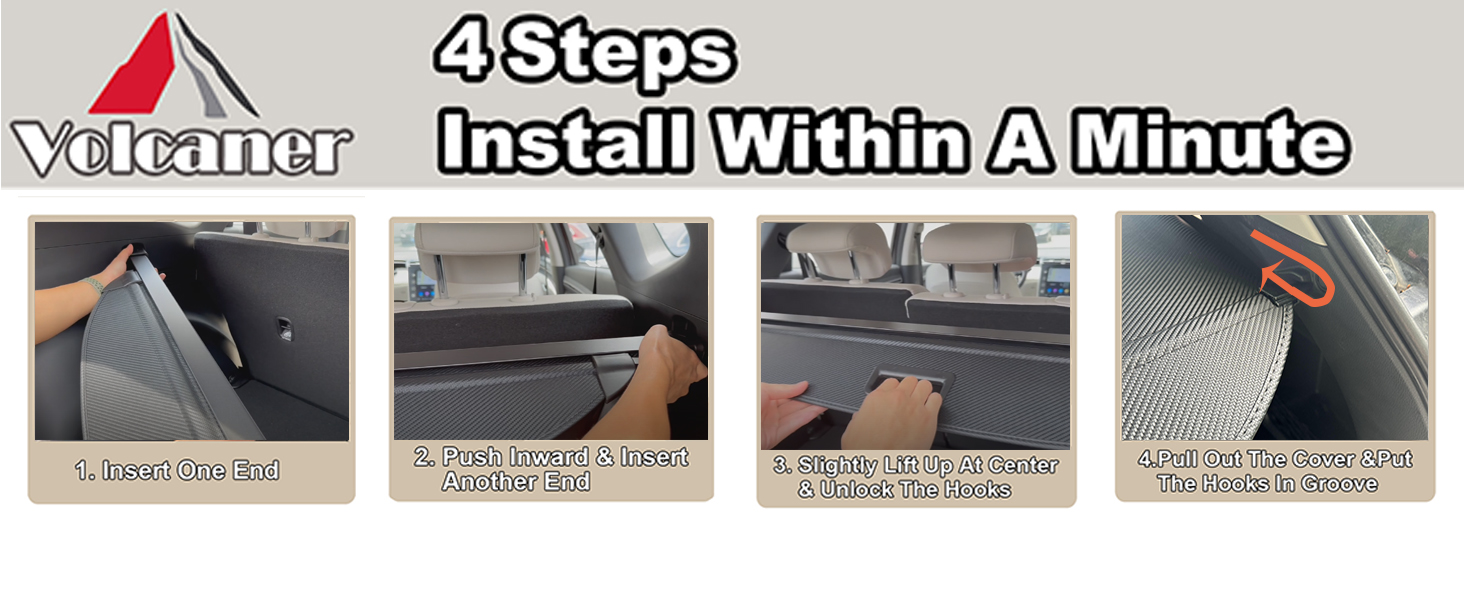 Volcaner

4 Steps
Install Within A Minute

1. Insert One End

2. Push Inward & Insert Another End

3. Slightly Lift Up At Center & Unlock The Hooks

4.Pull Out The Cover &Put The Hooks In Groove