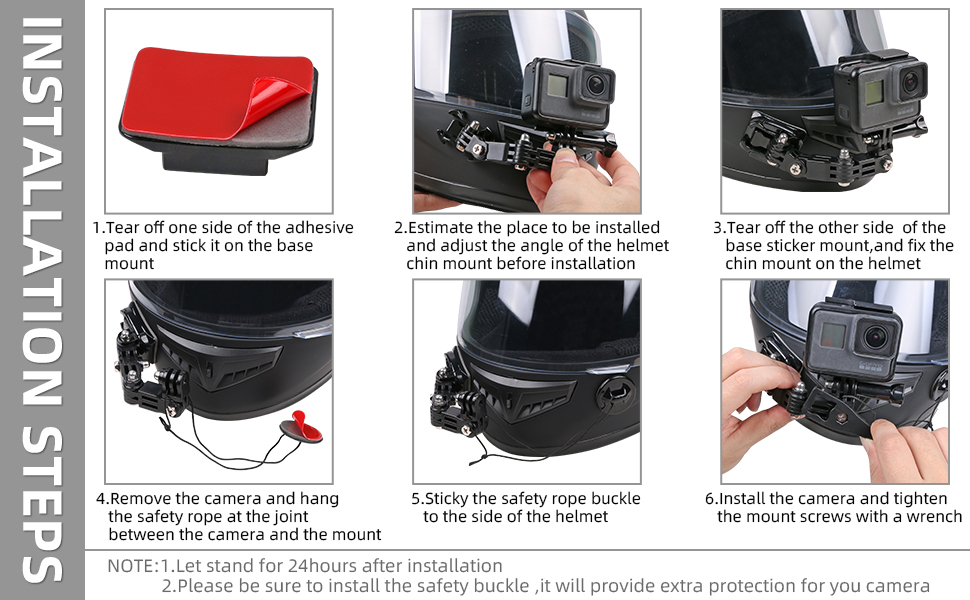 INSTALLATION STEPS

1.Tear off one side of the adhesive pad and stick it on the base mount

2.Estimate the place to be installed and adjust the angle of the helmet chin mount before installation

3.Tear off the other side of the base sticker mount,and fix the chin mount on the helmet

4.Remove the camera and hang the safety rope at the joint between the camera and the mount

5.Sticky the safety rope buckle to the side of the helmet

6.Install the camera and tighten the mount screws with a wrench

NOTE:1.Let stand for 24hours after installation
2.Please be sure to install the safety buckle ,it will provide extra protection for you camera