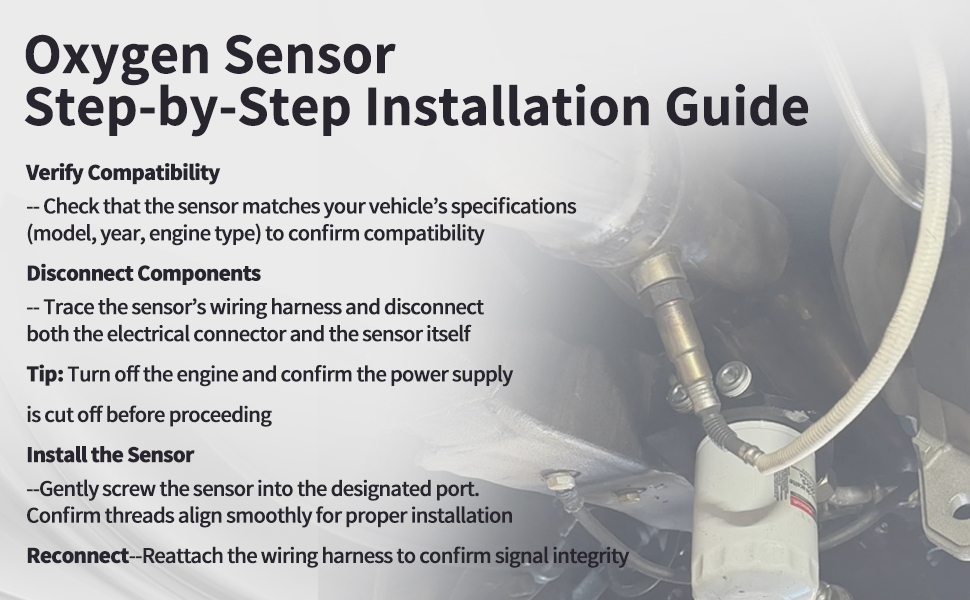 Oxygen Sensor
Step-by-Step Installation Guide

Verify Compatibility

-- Check that the sensor matches your vehicle's specifications (model, year, engine type) to confirm compatibility

Disconnect Components

-- Trace the sensor's wiring harness and disconnect both the electrical connector and the sensor itself

Tip: Turn off the engine and confirm the power supply

is cut off before proceeding

Install the Sensor

--Gently screw the sensor into the designated port. Confirm threads align smoothly for proper installation

Reconnect--Reattach the wiring harness to confirm signal integrity