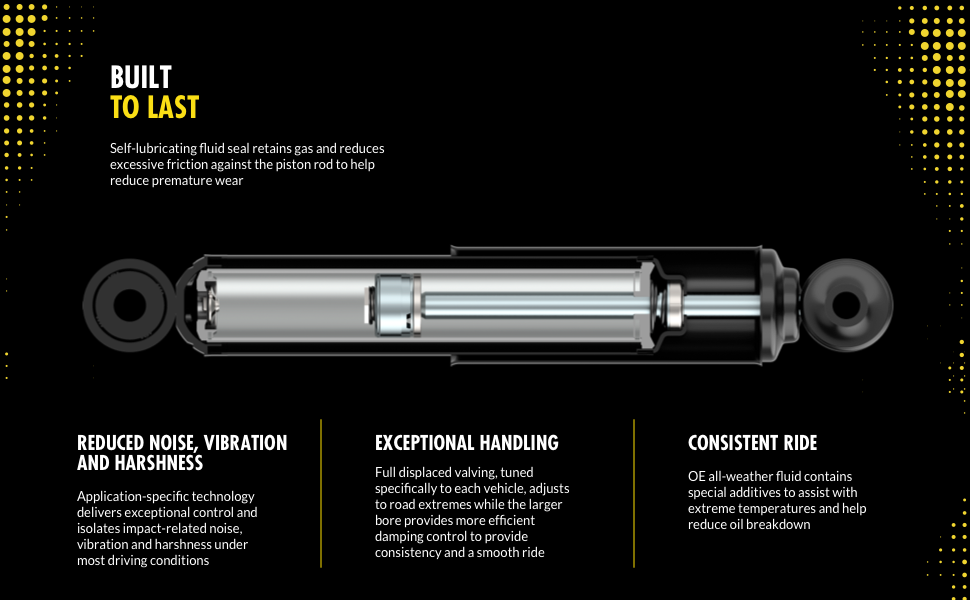 BUILT
TO LAST

Self-lubricating fluid seal retains gas and reduces excessive friction against the piston rod to help reduce premature wear

REDUCED NOISE, VIBRATION AND HARSHNESS

Application-specific technology delivers exceptional control and isolates impact-related noise, vibration and harshness under most driving conditions

EXCEPTIONAL HANDLING

Full displaced valving, tuned specifically to each vehicle, adjusts to road extremes while the larger bore provides more efficient damping control to provide consistency and a smooth ride

CONSISTENT RIDE

OE all-weather fluid contains special additives to assist with extreme temperatures and help reduce oil breakdown