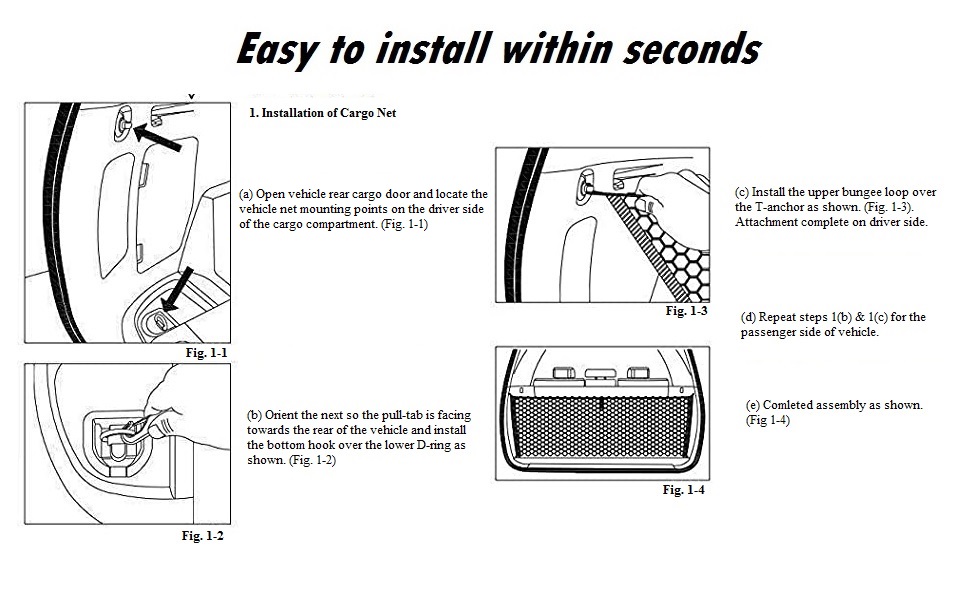 Easy to install within seconds

1. Installation of Cargo Net

(a) Open vehicle rear cargo door and locate the vehicle net mounting points on the driver side of the cargo compartment. (Fig. 1-1)

Fig. 1-1

(b) Orient the next so the pull-tab is facing towards the rear of the vehicle and install the bottom hook over the lower D-ring as shown. (Fig. 1-2)

Fig. 1-2

(c) Install the upper bungee loop over the T-anchor as shown. (Fig. 1-3). Attachment complete on driver side.

Fig. 1-3

(d) Repeat steps 1(b) & 1(c) for the passenger side of vehicle.

(e) Comleted assembly as shown. (Fig 1-4)

Fig. 1-4