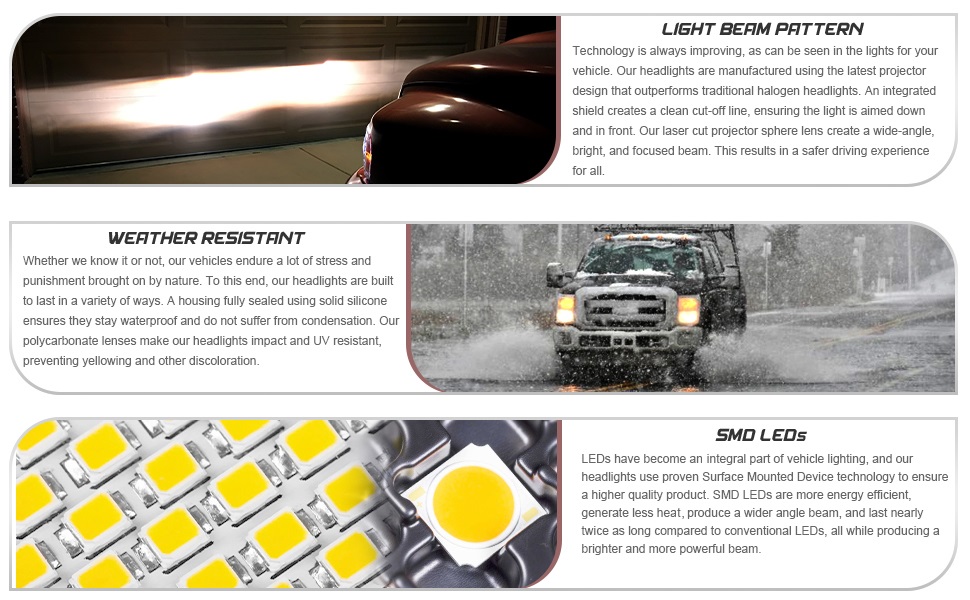 LIGHT BEAM PATTERN

Technology is always improving, as can be seen in the lights for your vehicle. Our headlights are manufactured using the latest projector design that outperforms traditional halogen headlights. An integrated shield creates a clean cut-off line, ensuring the light is aimed down and in front. Our laser cut projector sphere lens create a wide-angle, bright, and focused beam. This results in a safer driving experience for all.

WEATHER RESISTANT

Whether we know it or not, our vehicles endure a lot of stress and punishment brought on by nature. To this end, our headlights are built to last in a variety of ways. A housing fully sealed using solid silicone ensures they stay waterproof and do not suffer from condensation. Our polycarbonate lenses make our headlights impact and UV resistant, preventing yellowing and other discoloration.

SMD LEDs

LEDs have become an integral part of vehicle lighting, and our headlights use proven Surface Mounted Device technology to ensure a higher quality product. SMD LEDs are more energy efficient, generate less heat, produce a wider angle beam, and last nearly twice as long compared to conventional LEDs, all while producing a brighter and more powerful beam.