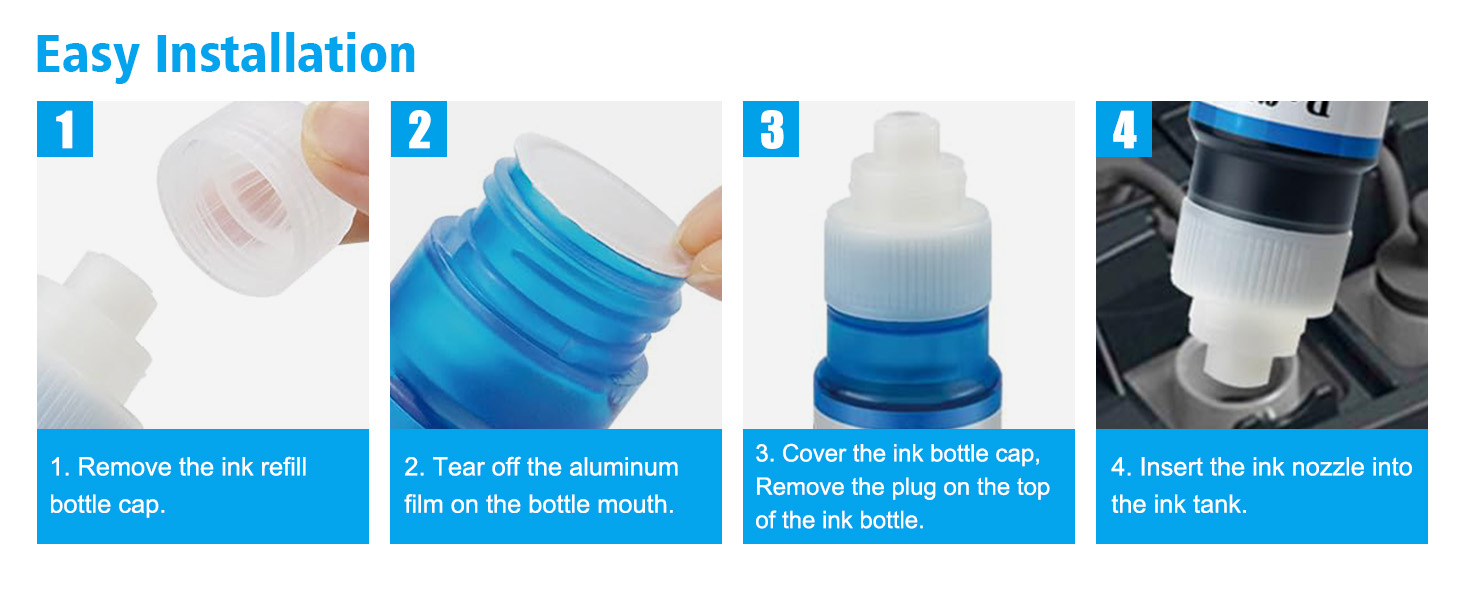 Easy Installation

1

1. Remove the ink refill bottle cap.

2

2. Tear off the aluminum film on the bottle mouth.

3

3. Cover the ink bottle cap, Remove the plug on the top of the ink bottle.

4

4. Insert the ink nozzle into the ink tank.