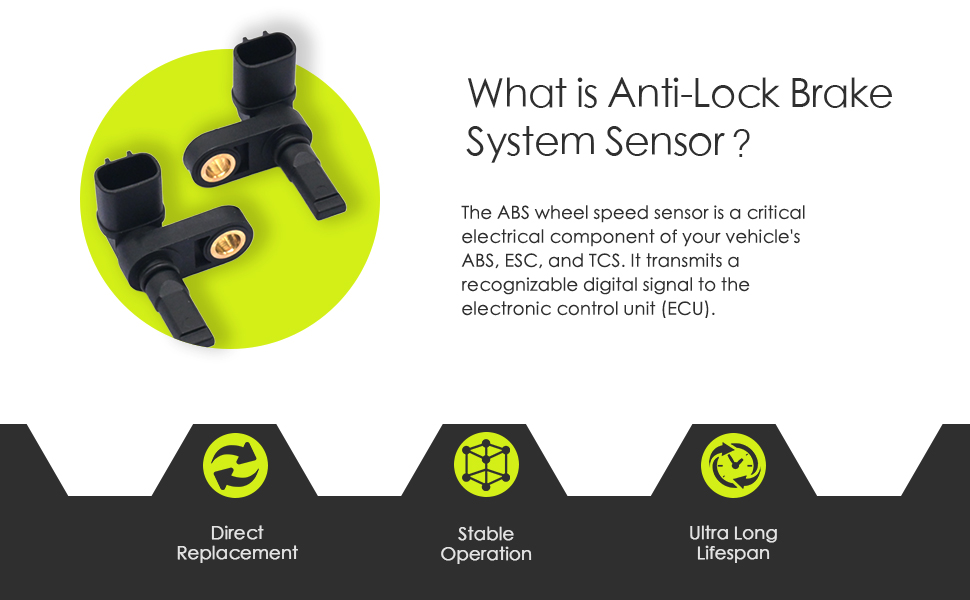 What is Anti-Lock Brake System Sensor ?

The ABS wheel speed sensor is a critical electrical component of your vehicle's ABS, ESC, and TCS. It transmits a recognizable digital signal to the electronic control unit (ECU).

Direct Replacement

Stable Operation

Ultra Long Lifespan