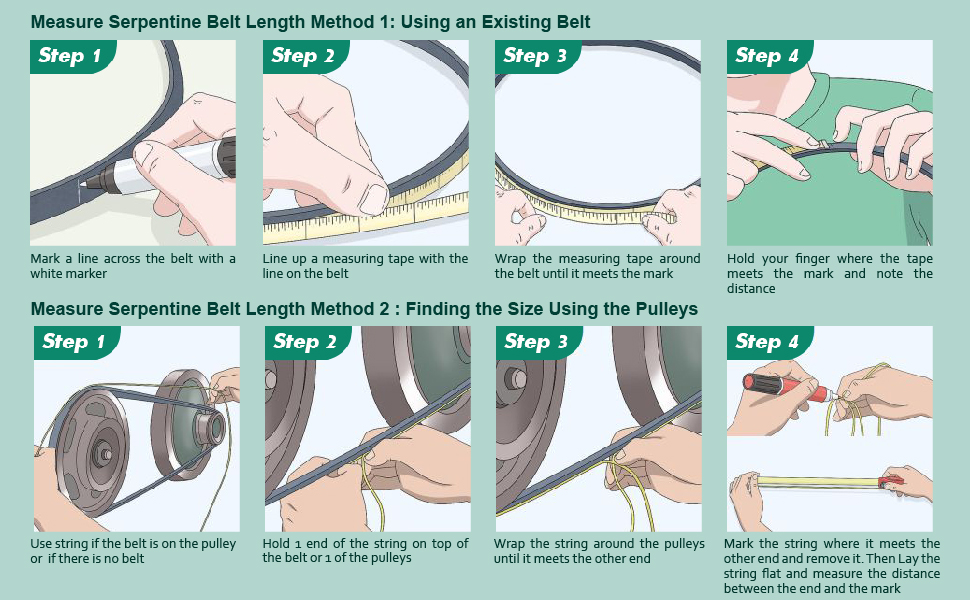 Measure Serpentine Belt Length Method 1: Using an Existing Belt

Step 1

Mark a line across the belt with a white marker

Step 2

Line up a measuring tape with the line on the belt

Step 3

Wrap the measuring tape around the belt until it meets the mark

Step 4

Hold your finger where the tape meets the mark and note the distance

Measure Serpentine Belt Length Method 2 : Finding the Size Using the Pulleys

Step 1

Use string if the belt is on the pulley or if there is no belt

Step 2

Hold 1 end of the string on top of the belt or 1 of the pulleys

Step 3

Wrap the string around the pulleys until it meets the other end

Step 4

Mark the string where it meets the other end and remove it. Then Lay the string flat and measure the distance between the end and the mark