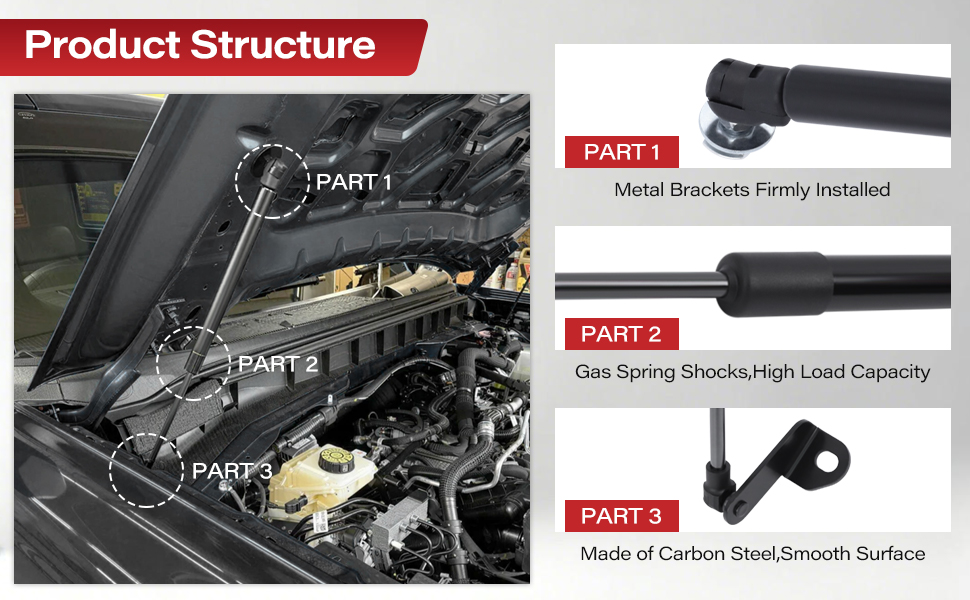 Product Structure

PART 1

PART 2

PART 3

PART 1
Metal Brackets Firmly Installed

PART 2
Gas Spring Shocks,High Load Capacity

PART 3
Made of Carbon Steel,Smooth Surface