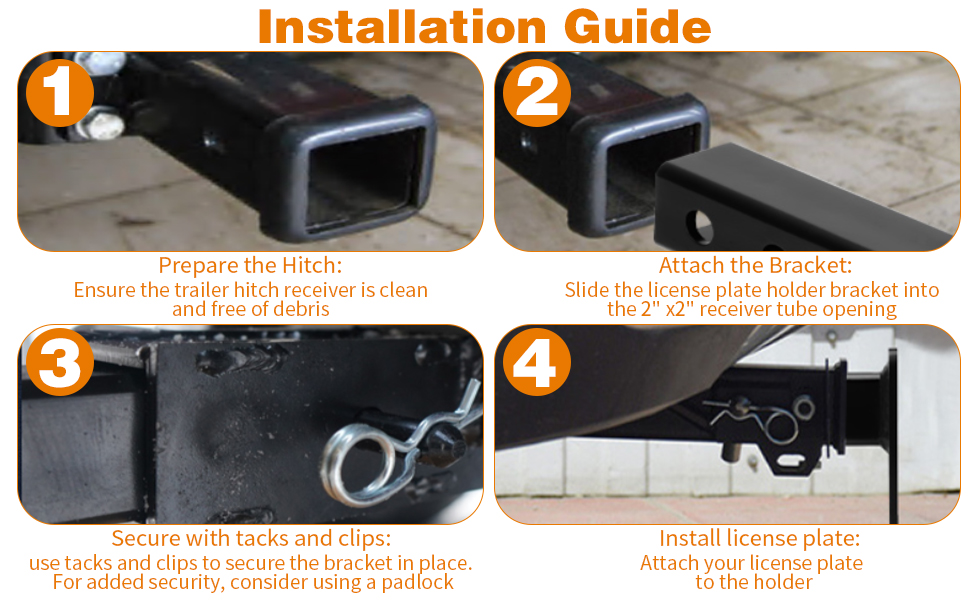 Installation Guide

1

Prepare the Hitch:
Ensure the trailer hitch receiver is clean and free of debris

2

Attach the Bracket:
Slide the license plate holder bracket into the 2" x2" receiver tube opening

3

Secure with tacks and clips:
use tacks and clips to secure the bracket in place. For added security, consider using a padlock

4

Install license plate:
Attach your license plate to the holder