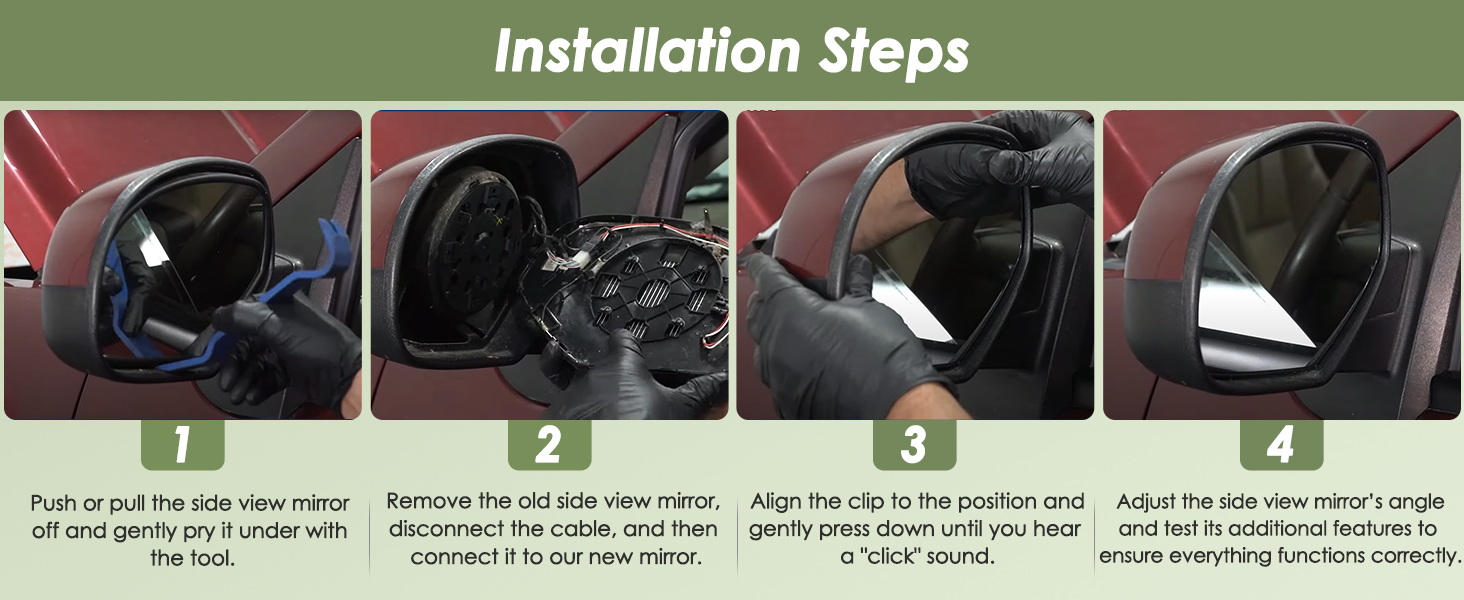 Installation Steps

1

Push or pull the side view mirror off and gently pry it under with the tool.

2

Remove the old side view mirror, disconnect the cable, and then connect it to our new mirror.

3

Align the clip to the position and gently press down until you hear a "click" sound.

4

Adjust the side view mirror's angle and test its additional features to ensure everything functions correctly.