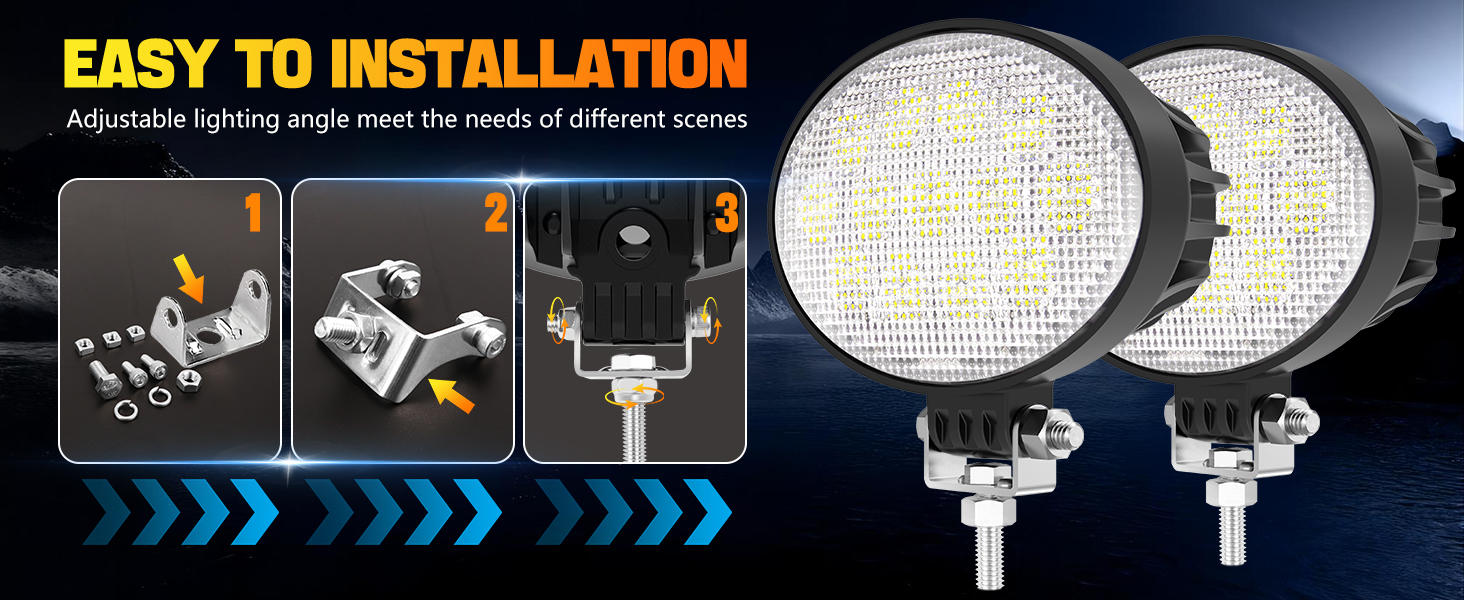 EASY TO INSTALLATION
Adjustable lighting angle meet the needs of different scenes

1

2

3