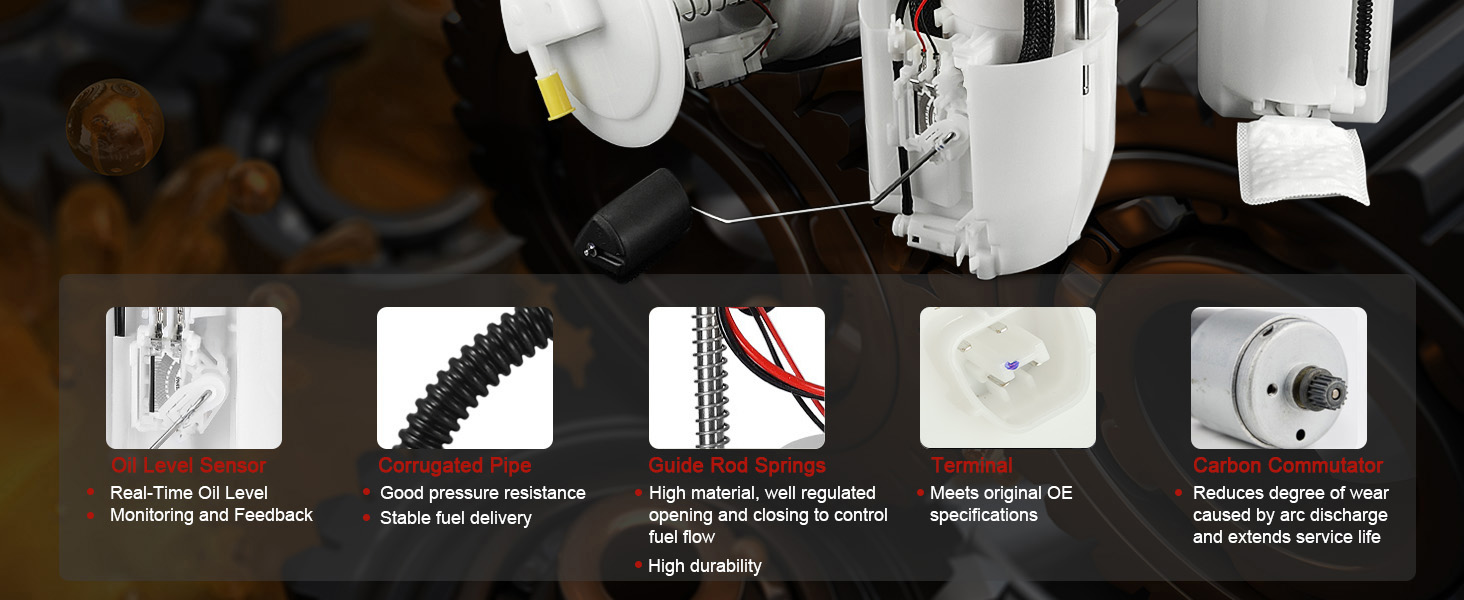 Oil Level Sensor
• Real-Time Oil Level
• Monitoring and Feedback

Corrugated Pipe
• Good pressure resistance
• Stable fuel delivery

Guide Rod Springs
• High material, well regulated opening and closing to control fuel flow
• High durability

Terminal
• Meets original OE specifications

Carbon Commutator
• Reduces degree of wear caused by arc discharge and extends service life