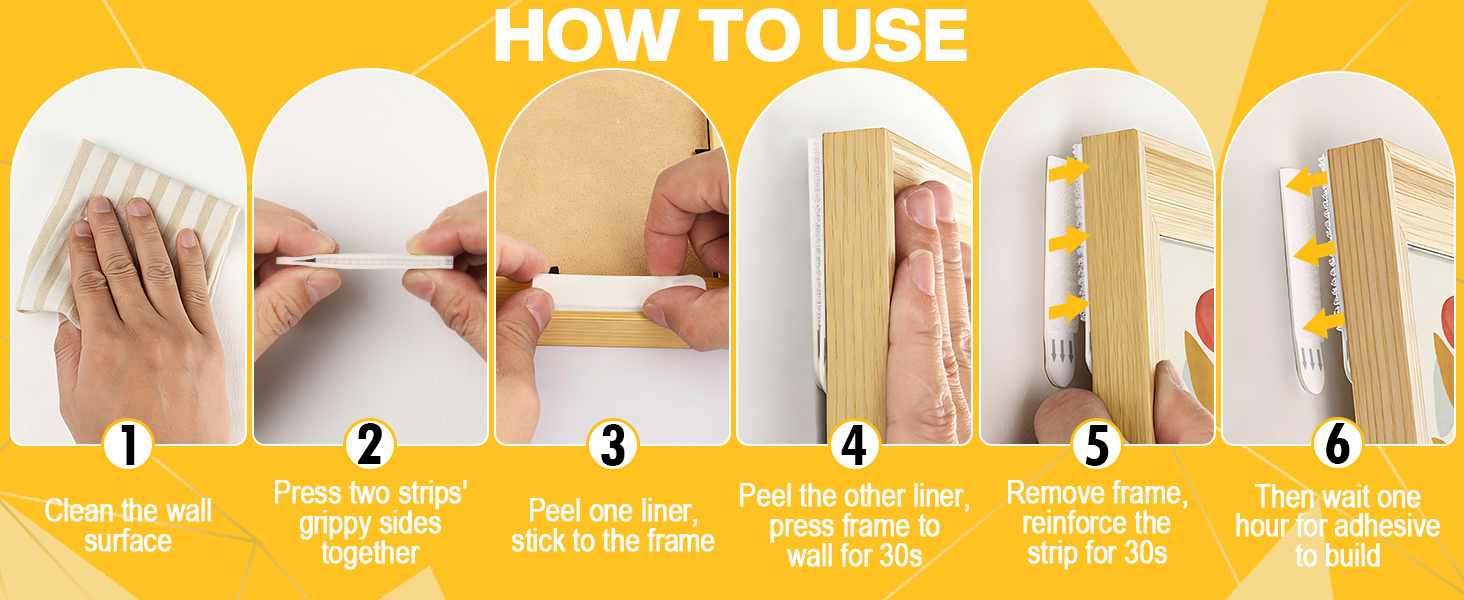 HOW TO USE

1
Clean the wall surface

2
Press two strips' grippy sides together

3
Peel one liner, stick to the frame

4
Peel the other liner, press frame to wall for 30s

5
Remove frame, reinforce the strip for 30s

6
Then wait one hour for adhesive to build