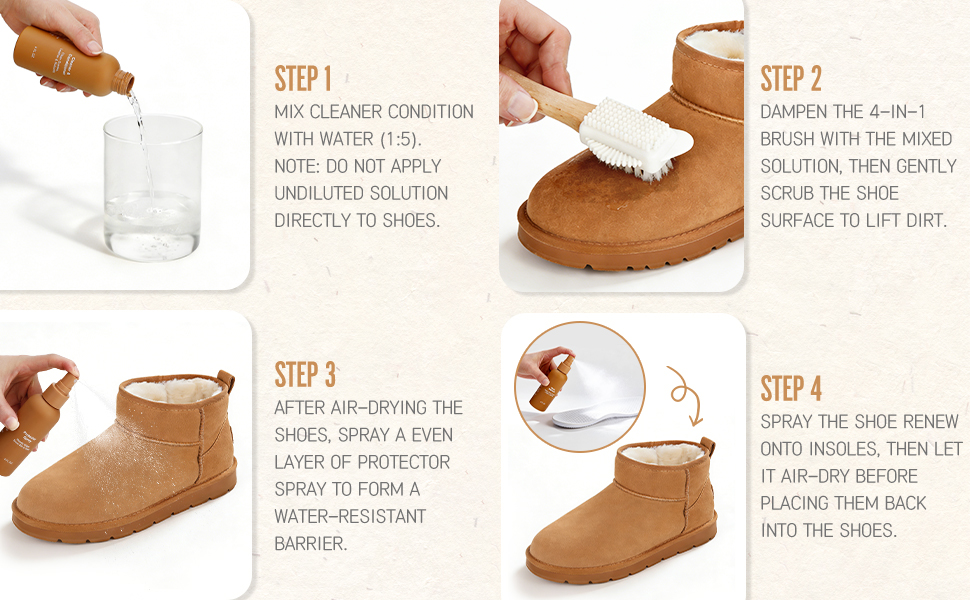 STEP 1
MIX CLEANER CONDITION WITH WATER (1:5).
NOTE: DO NOT APPLY UNDILUTED SOLUTION DIRECTLY TO SHOES.

STEP 2
DAMPEN THE 4-IN-1 BRUSH WITH THE MIXED SOLUTION, THEN GENTLY SCRUB THE SHOE SURFACE TO LIFT DIRT.

STEP 3
AFTER AIR-DRYING THE SHOES, SPRAY A EVEN LAYER OF PROTECTOR SPRAY TO FORM A WATER-RESISTANT BARRIER.

STEP 4
SPRAY THE SHOE RENEW ONTO INSOLES, THEN LET IT AIR-DRY BEFORE PLACING THEM BACK INTO THE SHOES.