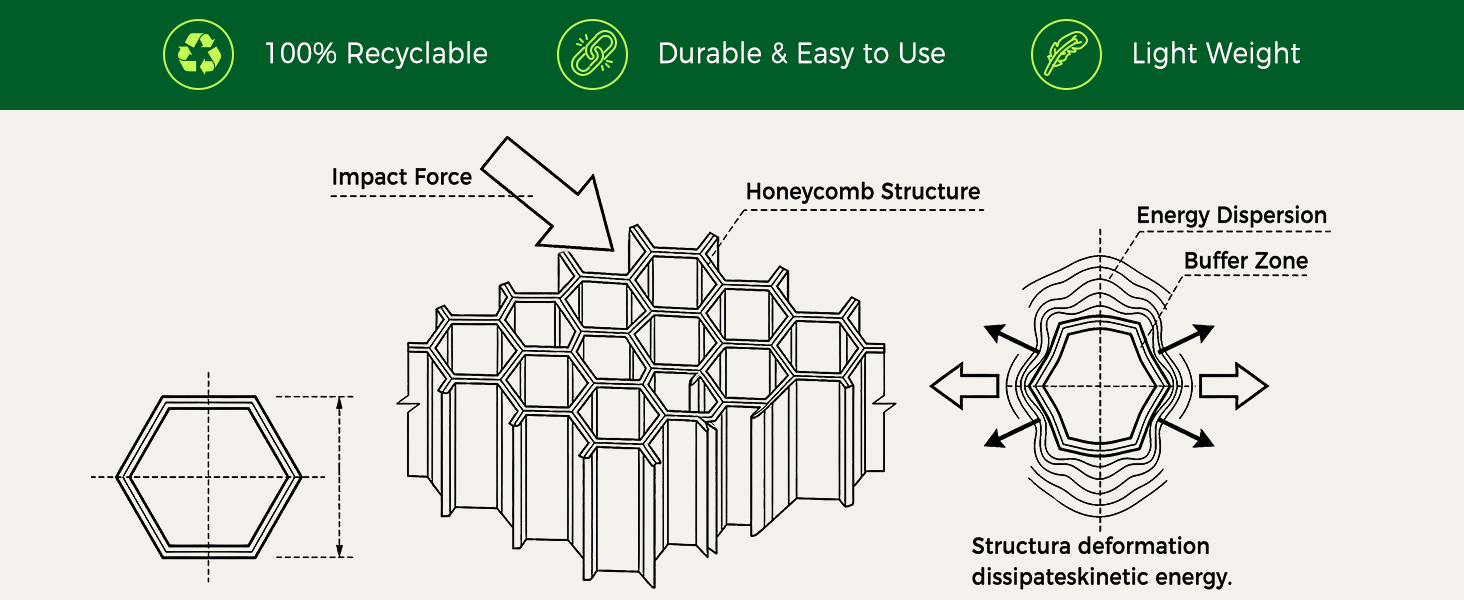 100% Recyclable

Durable & Easy to Use

Light Weight

Impact Force

Honeycomb Structure

Energy Dispersion

Buffer Zone

Structura deformation dissipateskinetic energy.