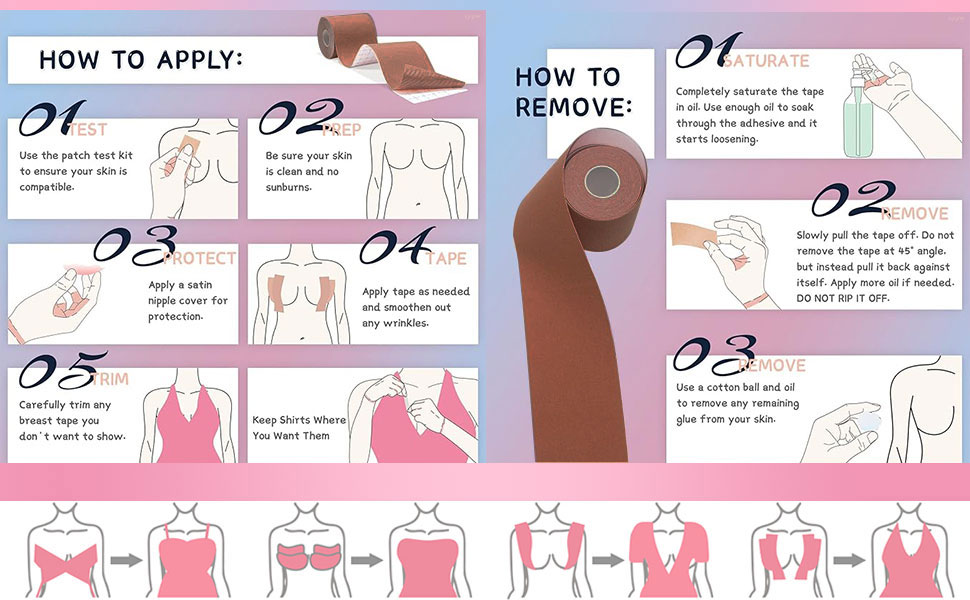 HOW TO APPLY:

01 TEST
Use the patch test kit to ensure your skin is compatible.

02 PREP
Be sure your skin is clean and no sunburns.

03 PROTECT
Apply a satin nipple cover for protection.

04 TAPE
Apply tape as needed and smoothen out any wrinkles.

05 TRIM
Carefully trim any breast tape you don't want to show.

Keep Shirts Where You Want Them

HOW TO REMOVE:

01 SATURATE
Completely saturate the tape in oil. Use enough oil to soak through the adhesive and it starts loosening.

02 REMOVE
Slowly pull the tape off. Do not remove the tape at 45° angle, but instead pull it back against itself. Apply more oil if needed. DO NOT RIP IT OFF.

03 REMOVE
Use a cotton ball and oil to remove any remaining glue from your skin.