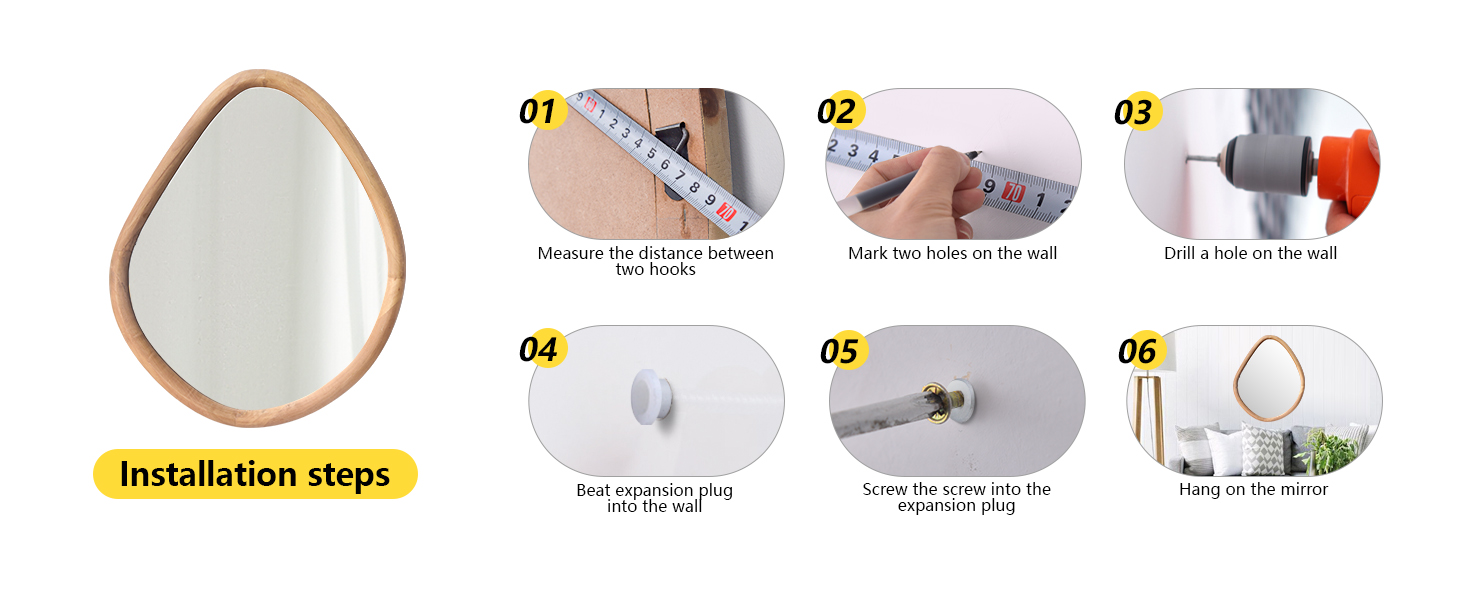 Installation steps

01
Measure the distance between two hooks

02
Mark two holes on the wall

03
Drill a hole on the wall

04
Beat expansion plug into the wall

05
Screw the screw into the expansion plug

06
Hang on the mirror