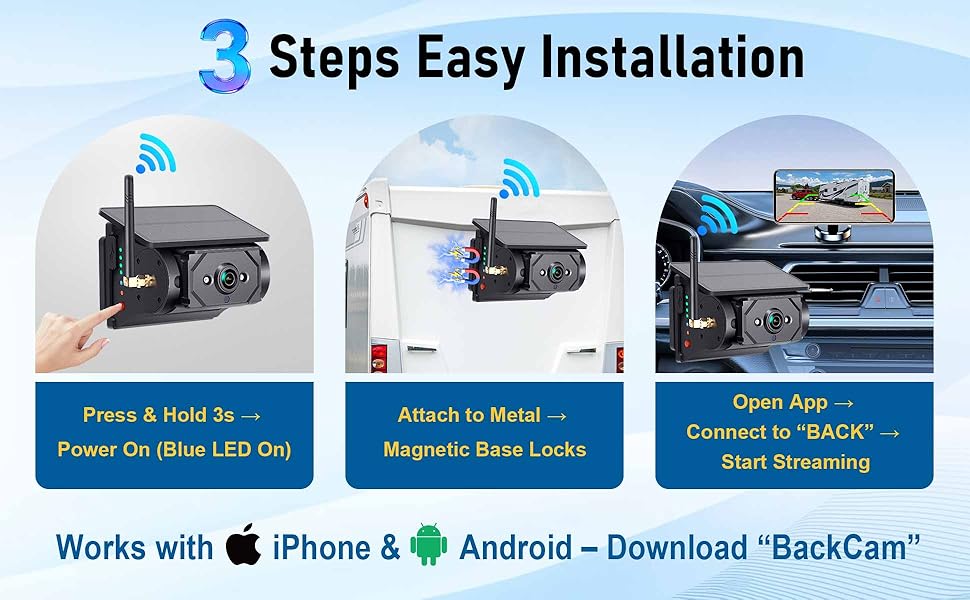 3 Steps Easy Installation

Press & Hold 3s → Power On (Blue LED On)

Attach to Metal → Magnetic Base Locks

Open App → Connect to “BACK” → Start Streaming

Works with iPhone & Android – Download “BackCam”