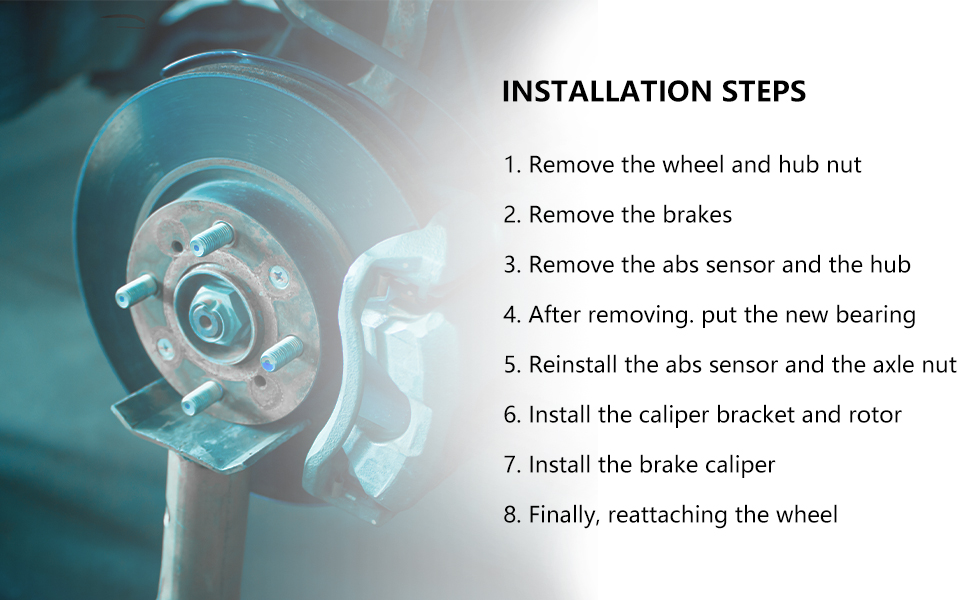 INSTALLATION STEPS

1. Remove the wheel and hub nut

2. Remove the brakes

3. Remove the abs sensor and the hub

4. After removing. put the new bearing

5. Reinstall the abs sensor and the axle nut

6. Install the caliper bracket and rotor

7. Install the brake caliper

8. Finally, reattaching the wheel