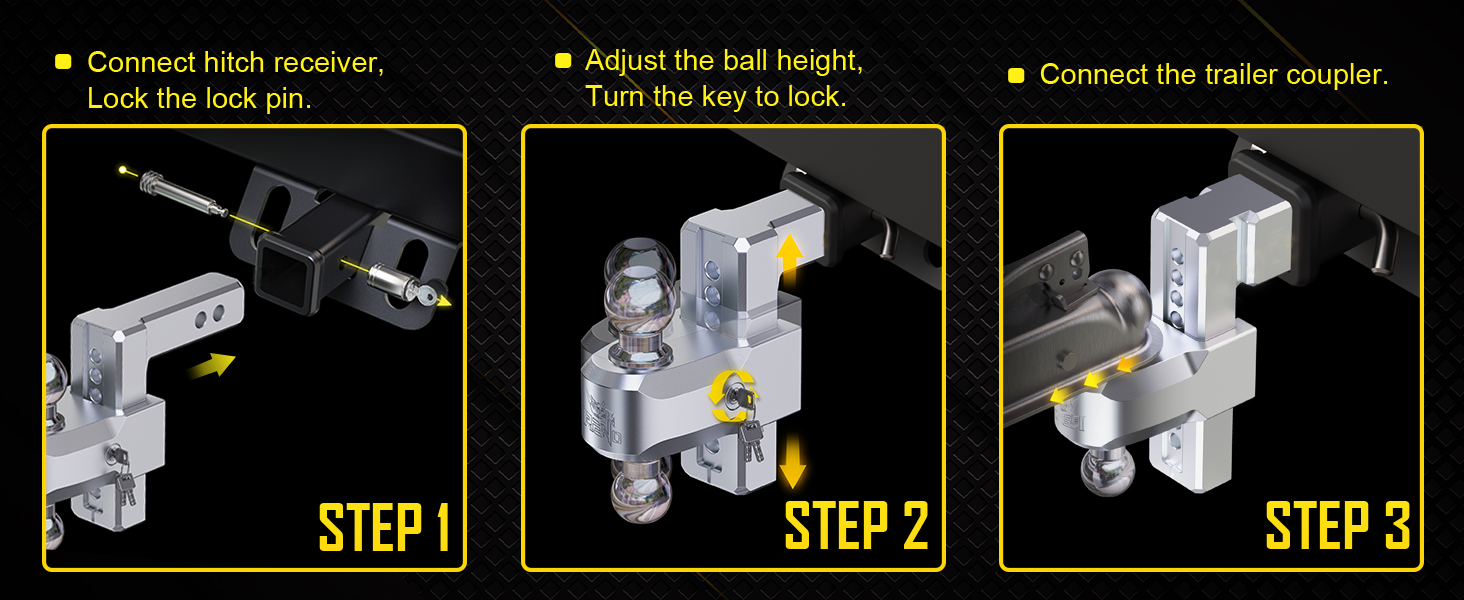 Connect hitch receiver,
Lock the lock pin.

STEP 1

Adjust the ball height,
Turn the key to lock.

STEP 2

Connect the trailer coupler.

STEP 3