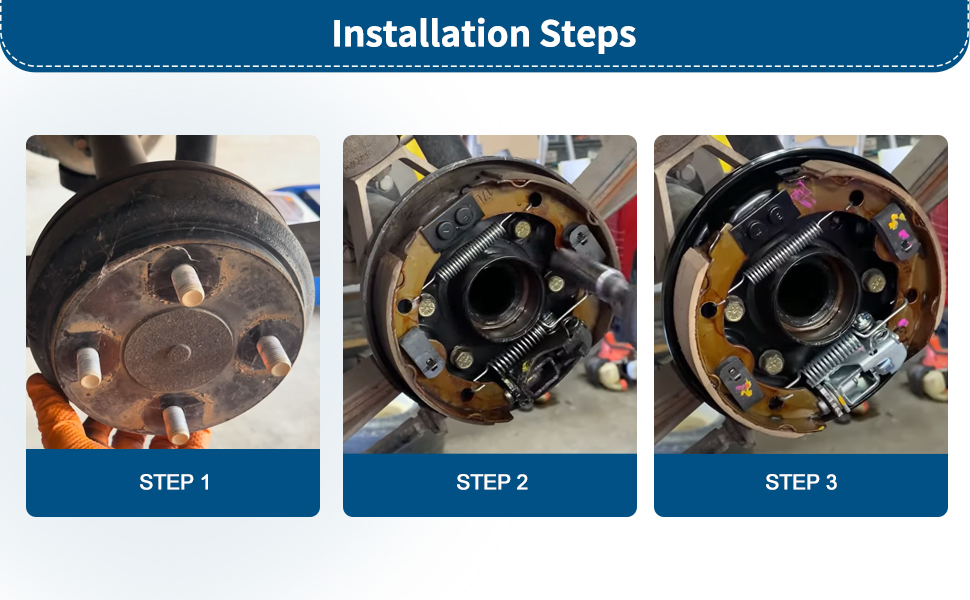 Installation Steps

STEP 1

STEP 2

STEP 3