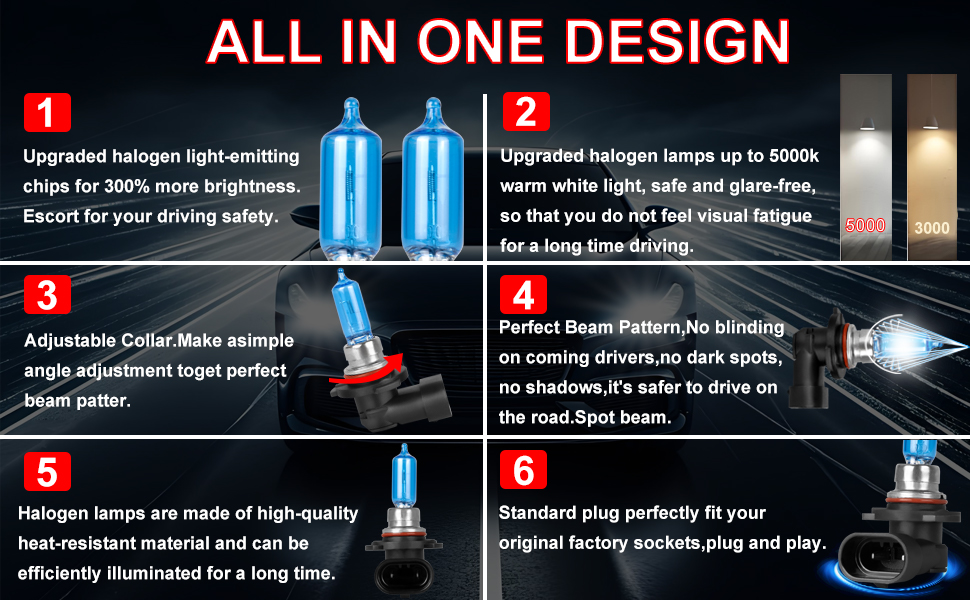 ALL IN ONE DESIGN

1

Upgraded halogen light-emitting chips for 300% more brightness. Escort for your driving safety.

2

Upgraded halogen lamps up to 5000k warm white light, safe and glare-free, so that you do not feel visual fatigue for a long time driving.

5000

3000

3

Adjustable Collar.Make asimple angle adjustment toget perfect beam patter.

4

Perfect Beam Pattern,No blinding on coming drivers,no dark spots, no shadows,it's safer to drive on the road.Spot beam.

5

Halogen lamps are made of high-quality heat-resistant material and can be efficiently illuminated for a long time.

6

Standard plug perfectly fit your original factory sockets,plug and play.