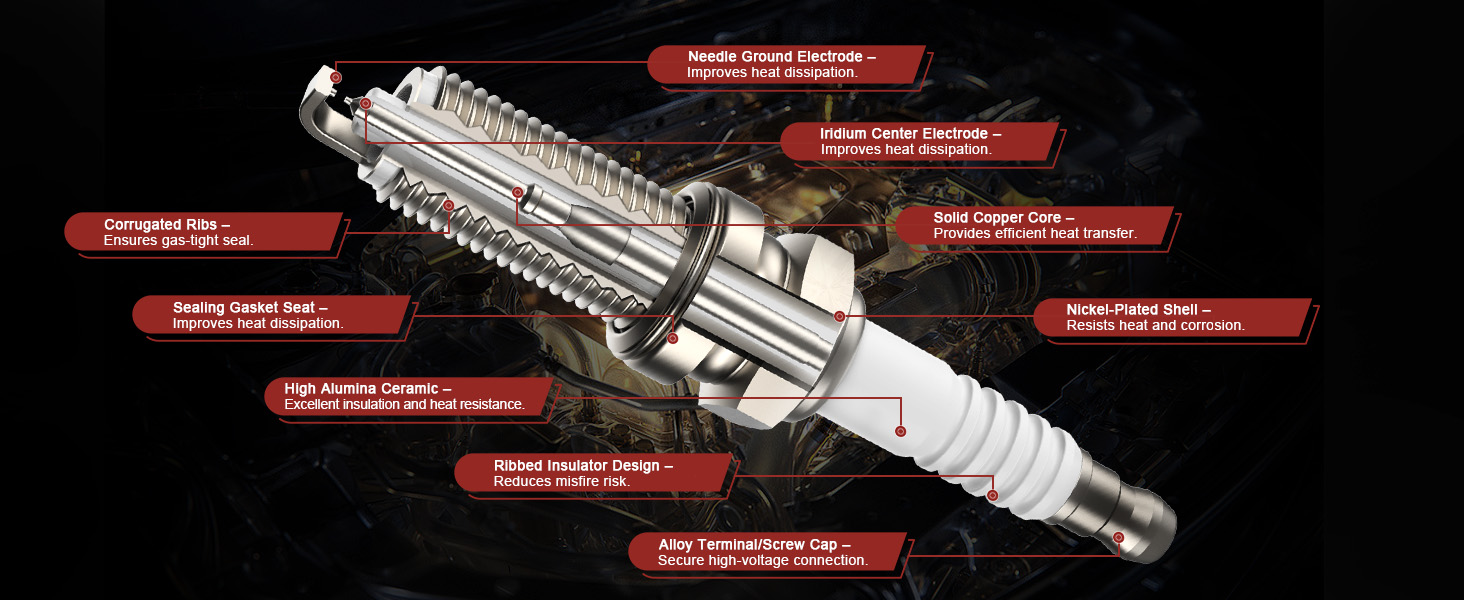 Needle Ground Electrode –
Improves heat dissipation.

Iridium Center Electrode –
Improves heat dissipation.

Corrugated Ribs –
Ensures gas-tight seal.

Solid Copper Core –
Provides efficient heat transfer.

Sealing Gasket Seat –
Improves heat dissipation.

Nickel-Plated Shell –
Resists heat and corrosion.

High Alumina Ceramic –
Excellent insulation and heat resistance.

Ribbed Insulator Design –
Reduces misfire risk.

Alloy Terminal/Screw Cap –
Secure high-voltage connection.