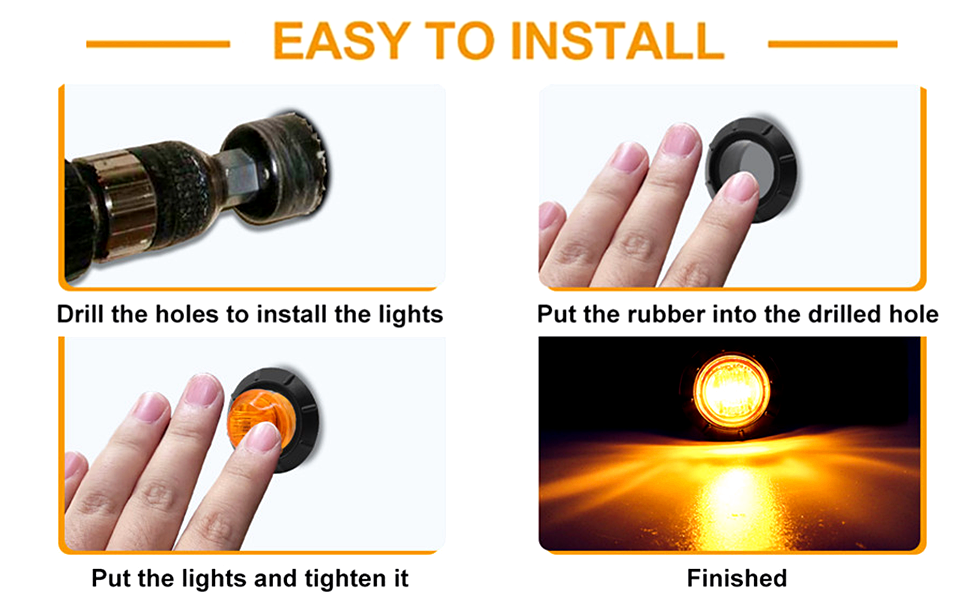 EASY TO INSTALL

Drill the holes to install the lights

Put the rubber into the drilled hole

Put the lights and tighten it

Finished