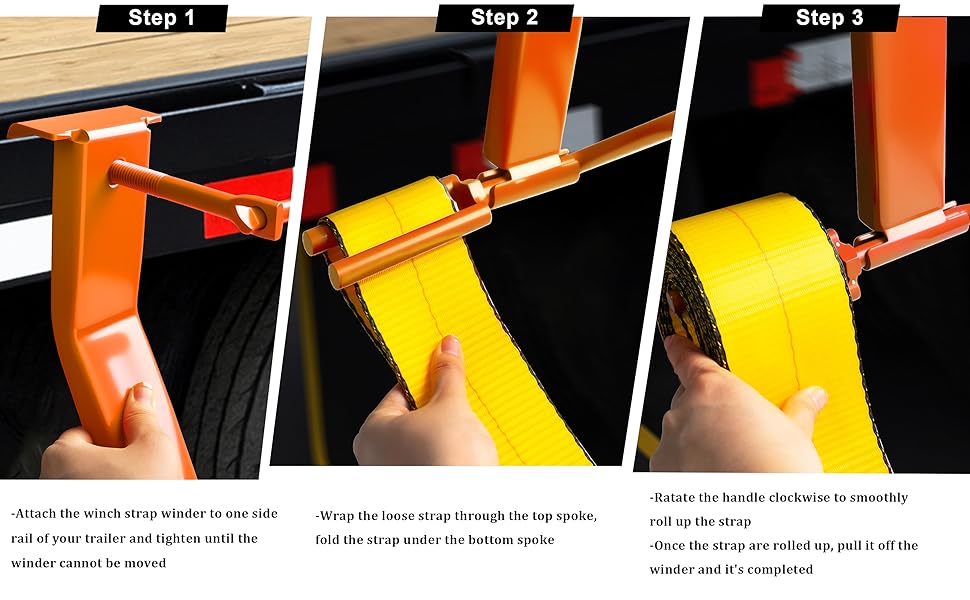 Step 1

-Attach the winch strap winder to one side rail of your trailer and tighten until the winder cannot be moved

Step 2

-Wrap the loose strap through the top spoke, fold the strap under the bottom spoke

Step 3

-Ratate the handle clockwise to smoothly roll up the strap
-Once the strap are rolled up, pull it off the winder and it's completed