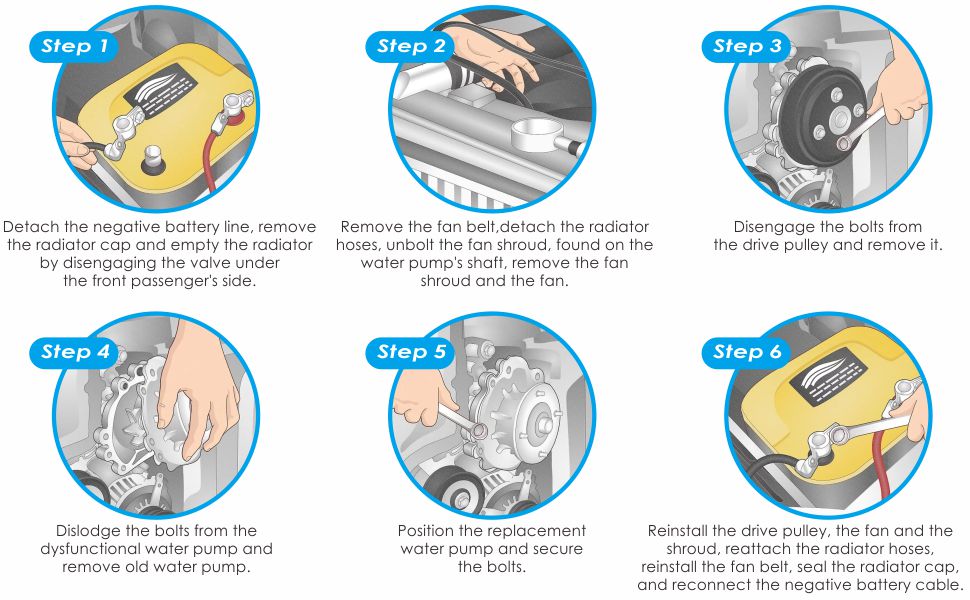 Step 1

Detach the negative battery line, remove the radiator cap and empty the radiator by disengaging the valve under the front passenger's side.

Step 2

Remove the fan belt,detach the radiator hoses, unbolt the fan shroud, found on the water pump's shaft, remove the fan shroud and the fan.

Step 3

Disengage the bolts from the drive pulley and remove it.

Step 4

Dislodge the bolts from the dysfunctional water pump and remove old water pump.

Step 5

Position the replacement water pump and secure the bolts.

Step 6

Reinstall the drive pulley, the fan and the shroud, reattach the radiator hoses, reinstall the fan belt, seal the radiator cap, and reconnect the negative battery cable.