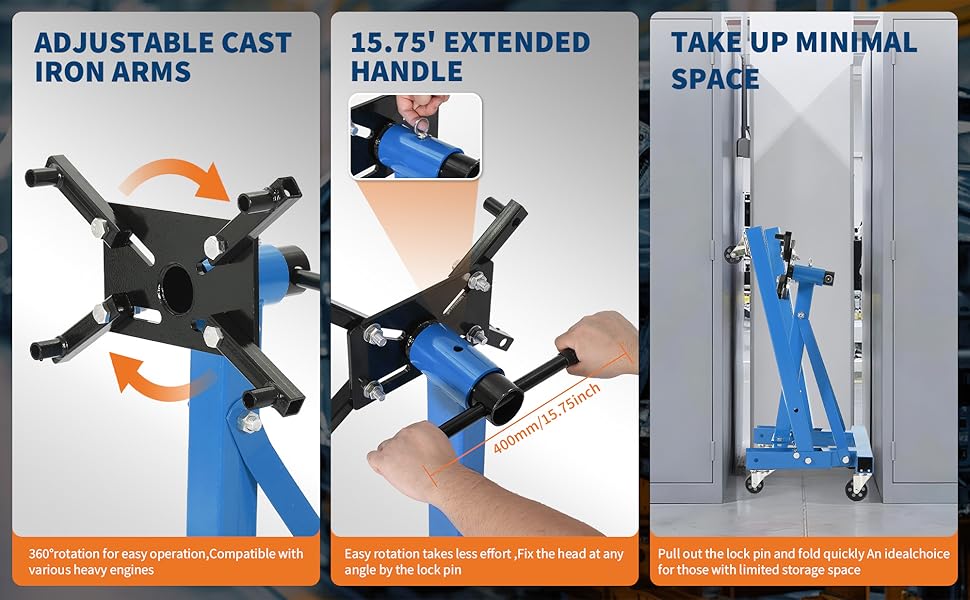 ADJUSTABLE CAST IRON ARMS

360°rotation for easy operation,Compatible with various heavy engines

15.75' EXTENDED HANDLE

400mm/15.75inch

Easy rotation takes less effort ,Fix the head at any angle by the lock pin

TAKE UP MINIMAL SPACE

Pull out the lock pin and fold quickly An idealchoice for those with limited storage space