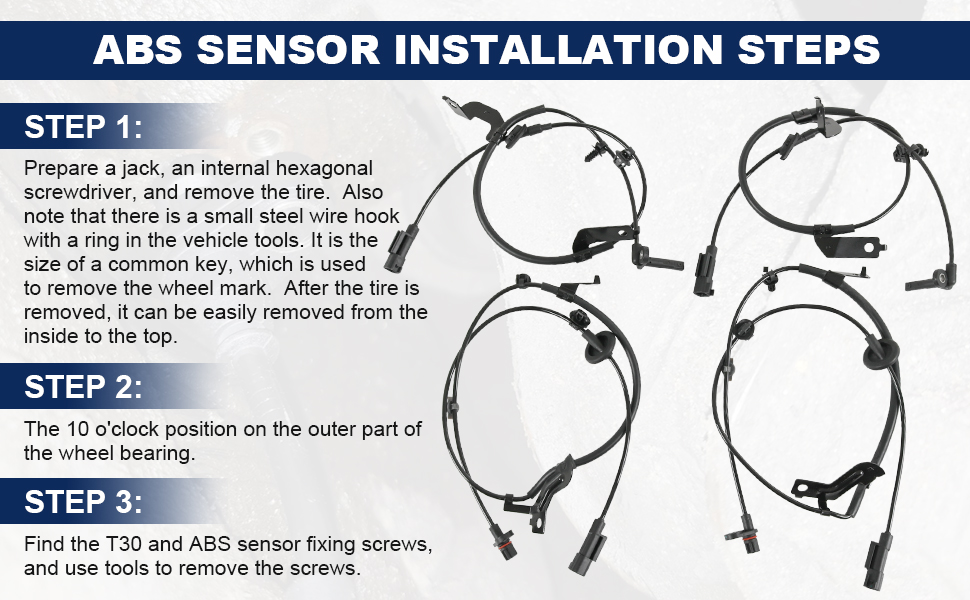 ABS SENSOR INSTALLATION STEPS

STEP 1:

Prepare a jack, an internal hexagonal screwdriver, and remove the tire. Also note that there is a small steel wire hook with a ring in the vehicle tools. It is the size of a common key, which is used to remove the wheel mark. After the tire is removed, it can be easily removed from the inside to the top.

STEP 2:

The 10 o'clock position on the outer part of the wheel bearing.

STEP 3:

Find the T30 and ABS sensor fixing screws, and use tools to remove the screws.