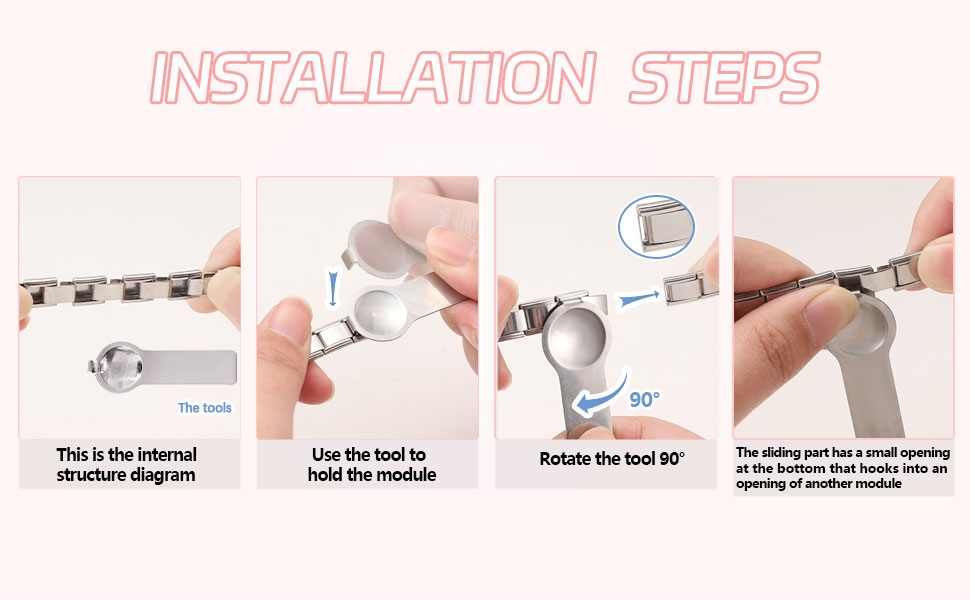 INSTALLATION STEPS

The tools

This is the internal structure diagram

Use the tool to hold the module

90°

Rotate the tool 90°

The sliding part has a small opening at the bottom that hooks into an opening of another module