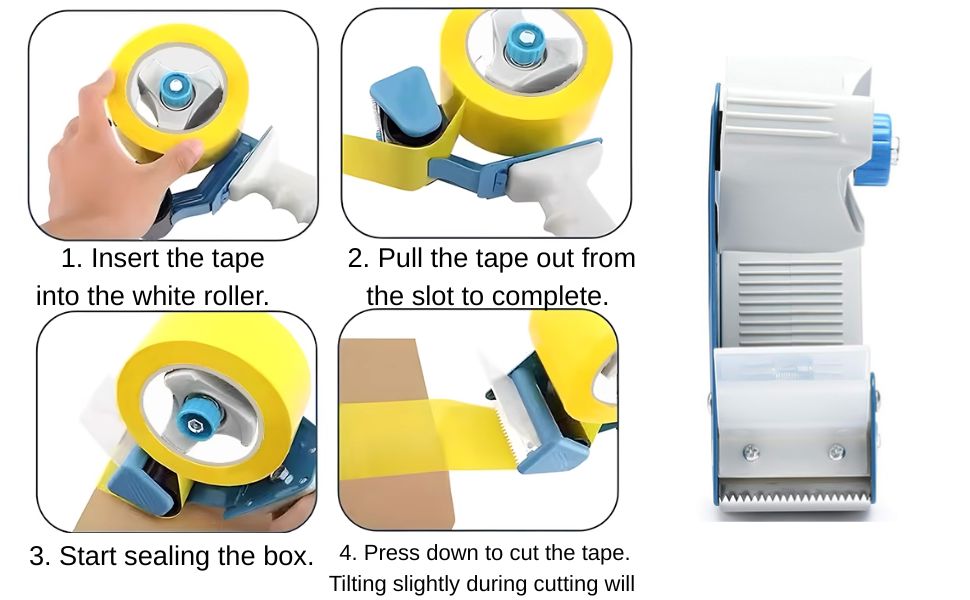 1. Insert the tape into the white roller.

2. Pull the tape out from the slot to complete.

3. Start sealing the box.

4. Press down to cut the tape. Tilting slightly during cutting will