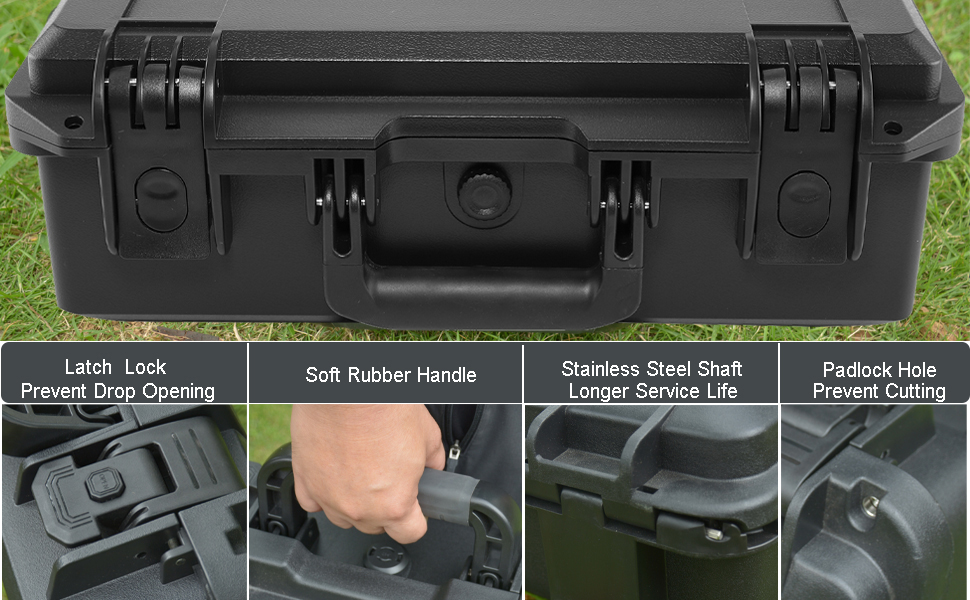 Latch Lock
Prevent Drop Opening

Soft Rubber Handle

Stainless Steel Shaft
Longer Service Life

Padlock Hole
Prevent Cutting