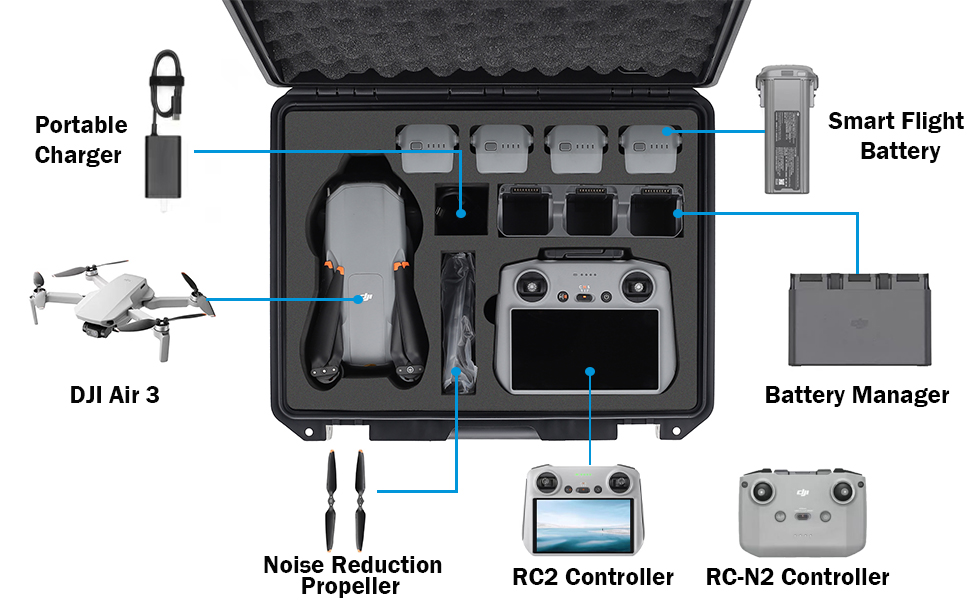 Portable Charger

Smart Flight Battery

DJI Air 3

Battery Manager

Noise Reduction Propeller

RC2 Controller

RC-N2 Controller