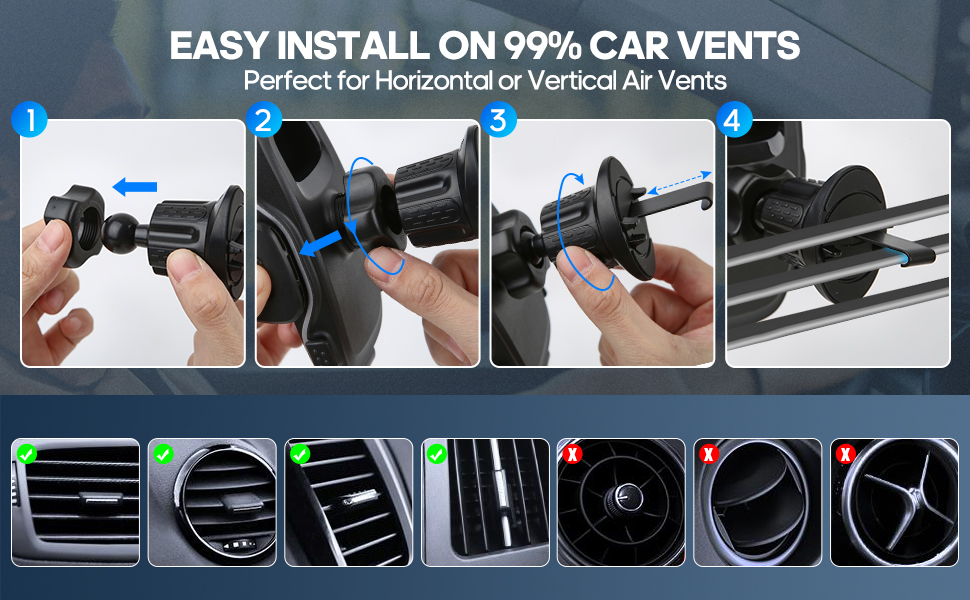 EASY INSTALL ON 99% CAR VENTS
Perfect for Horizontal or Vertical Air Vents

1

2

3

4