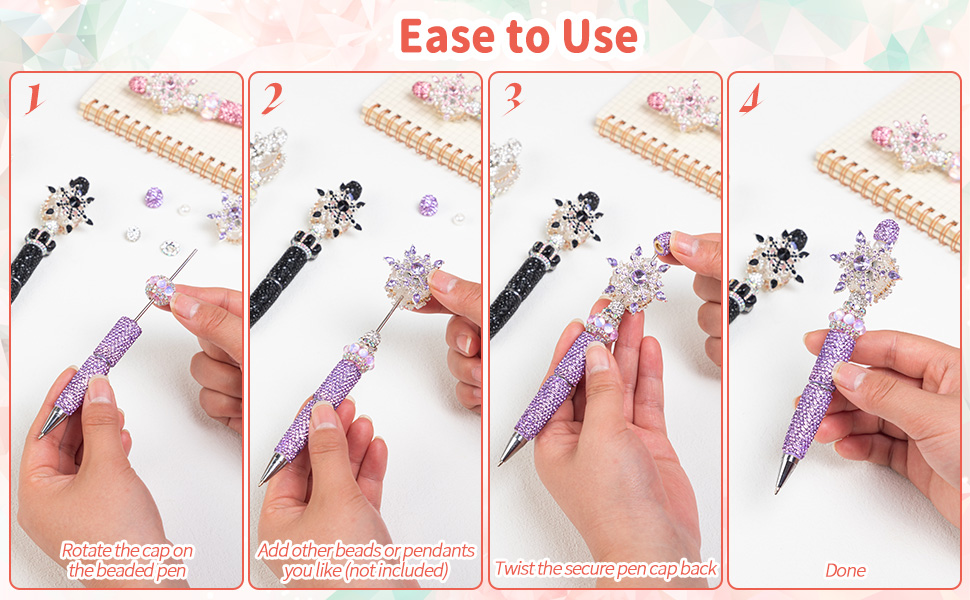 Ease to Use

1

Rotate the cap on the beaded pen

2

Add other beads or pendants you like (not included)

3

Twist the secure pen cap back

4

Done