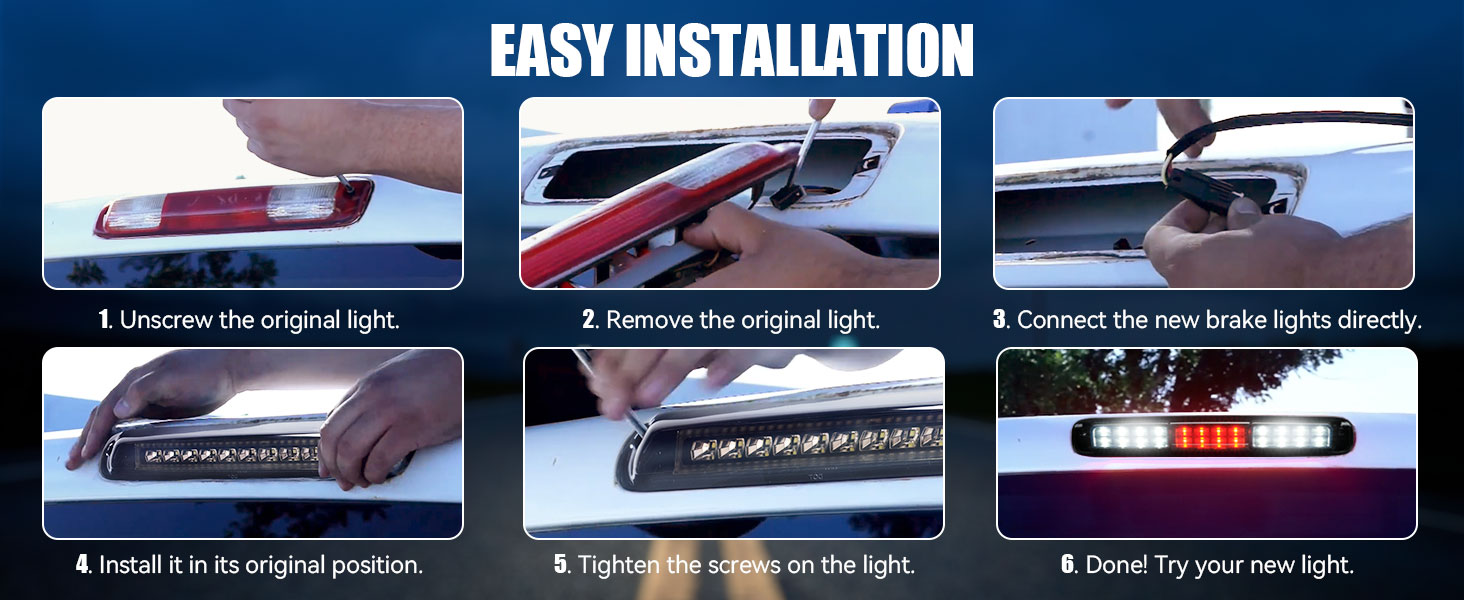 EASY INSTALLATION

1. Unscrew the original light.

2. Remove the original light.

3. Connect the new brake lights directly.

4. Install it in its original position.

5. Tighten the screws on the light.

6. Done! Try your new light.