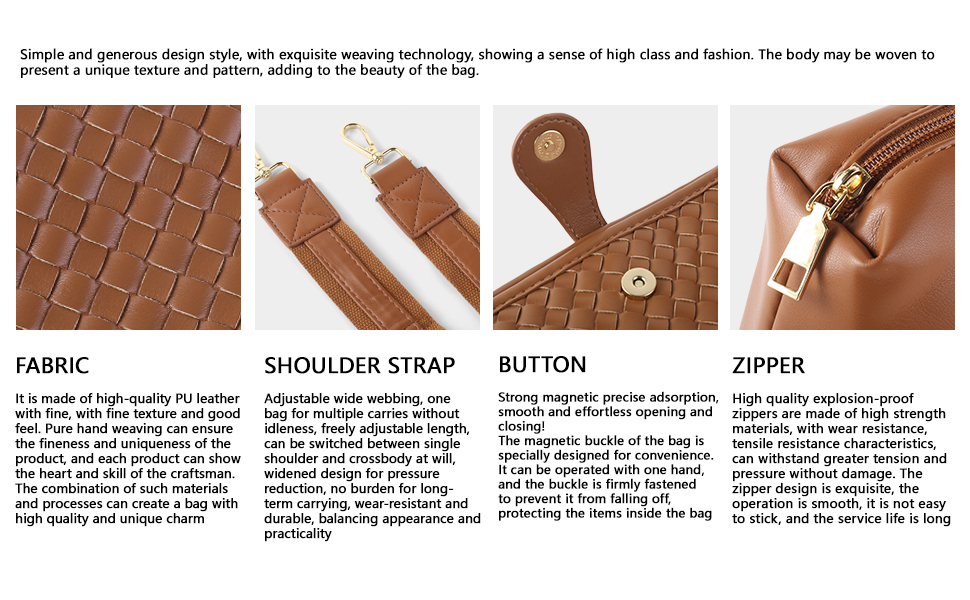 Simple and generous design style, with exquisite weaving technology, showing a sense of high class and fashion. The body may be woven to present a unique texture and pattern, adding to the beauty of the bag.

FABRIC

It is made of high-quality PU leather with fine, with fine texture and good feel. Pure hand weaving can ensure the fineness and uniqueness of the product, and each product can show the heart and skill of the craftsman. The combination of such materials and processes can create a bag with high quality and unique charm

SHOULDER STRAP

Adjustable wide webbing, one bag for multiple carries without idleness, freely adjustable length, can be switched between single shoulder and crossbody at will, widened design for pressure reduction, no burden for long-term carrying, wear-resistant and durable, balancing appearance and practicality

BUTTON

Strong magnetic precise adsorption, smooth and effortless opening and closing!
The magnetic buckle of the bag is specially designed for convenience. It can be operated with one hand, and the buckle is firmly fastened to prevent it from falling off, protecting the items inside the bag

ZIPPER

High quality explosion-proof zippers are made of high strength materials, with wear resistance, tensile resistance characteristics, can withstand greater tension and pressure without damage. The zipper design is exquisite, the operation is smooth, it is not easy to stick, and the service life is long