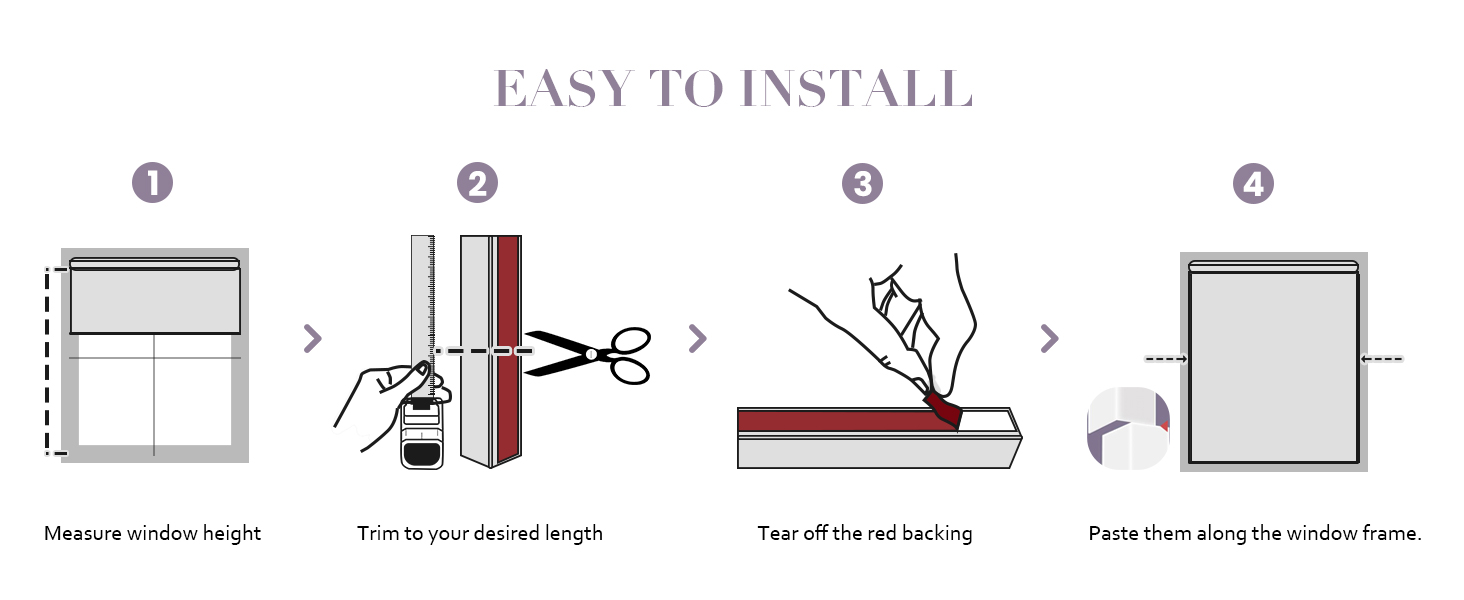 EASY TO INSTALL

1

Measure window height

2

Trim to your desired length

3

Tear off the red backing

4

Paste them along the window frame.