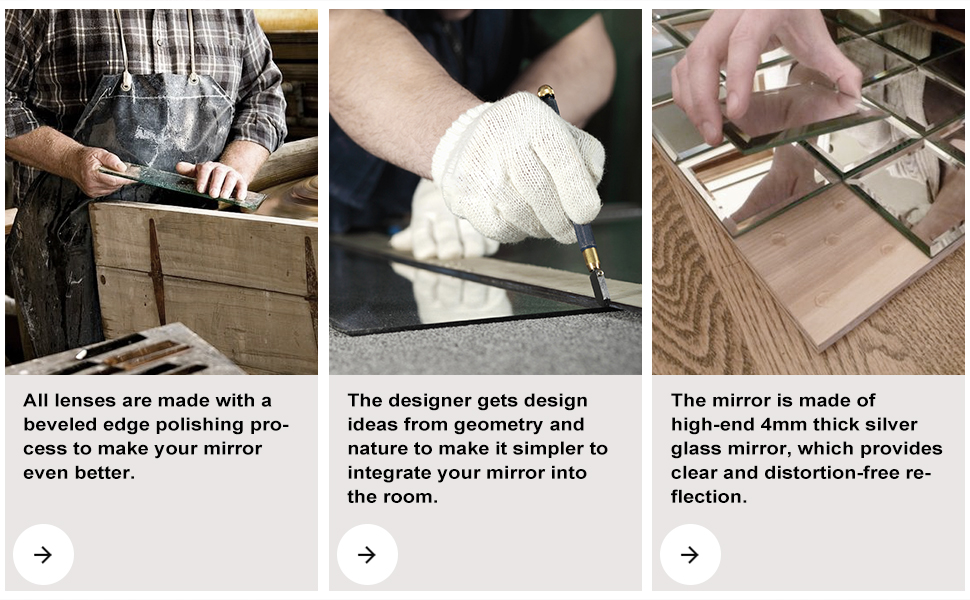 All lenses are made with a beveled edge polishing process to make your mirror even better.

→

The designer gets design ideas from geometry and nature to make it simpler to integrate your mirror into the room.

→

The mirror is made of high-end 4mm thick silver glass mirror, which provides clear and distortion-free reflection.

→