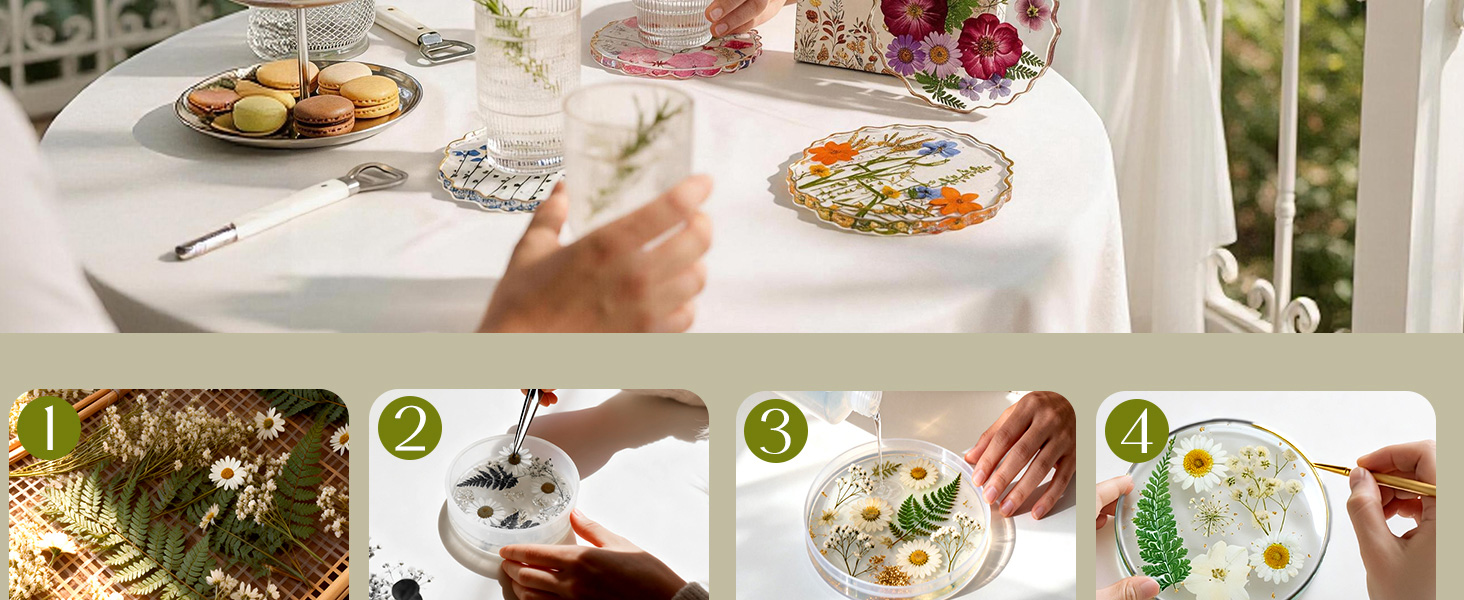 1

2

3

4