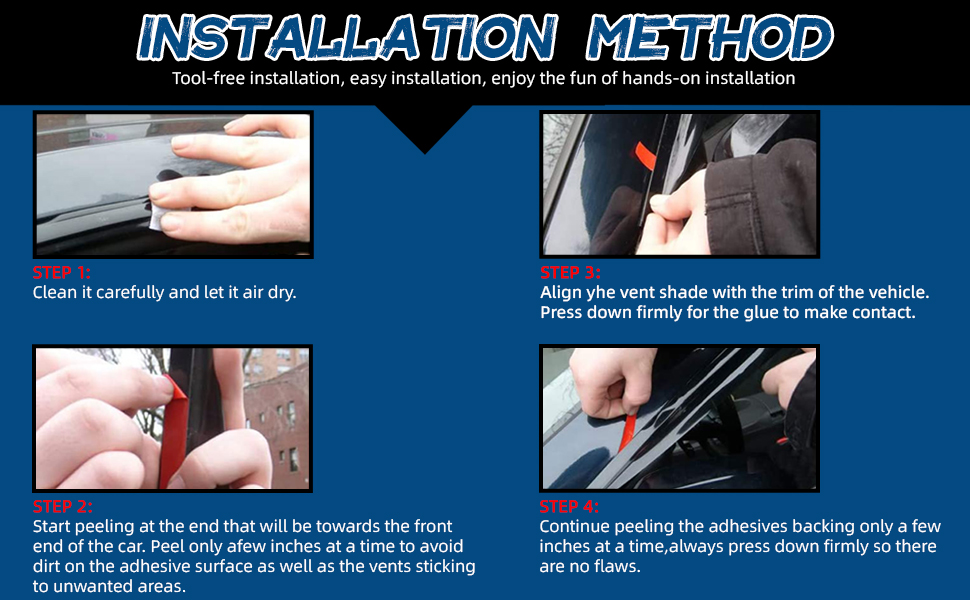 INSTALLATION METHOD
Tool-free installation, easy installation, enjoy the fun of hands-on installation

STEP 1:
Clean it carefully and let it air dry.

STEP 2:
Start peeling at the end that will be towards the front end of the car. Peel only afew inches at a time to avoid dirt on the adhesive surface as well as the vents sticking to unwanted areas.

STEP 3:
Align yhe vent shade with the trim of the vehicle. Press down firmly for the glue to make contact.

STEP 4:
Continue peeling the adhesives backing only a few inches at a time,always press down firmly so there are no flaws.