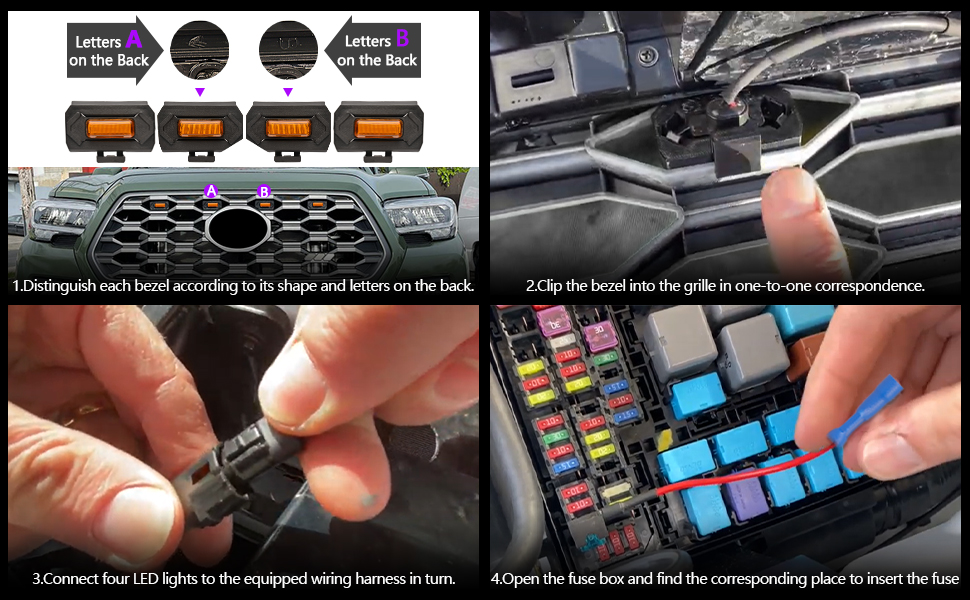 Letters A on the Back

Letters B on the Back

A

B

1.Distinguish each bezel according to its shape and letters on the back.

2.Clip the bezel into the grille in one-to-one correspondence.

3.Connect four LED lights to the equipped wiring harness in turn.

30

4.Open the fuse box and find the corresponding place to insert the fuse