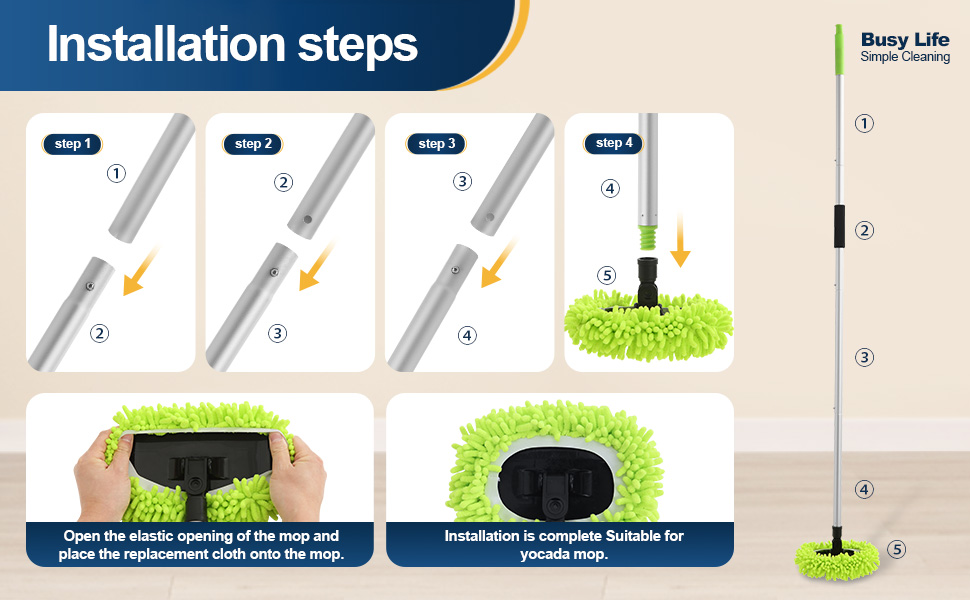 Installation steps

Busy Life
Simple Cleaning

step 1
①
②

step 2
②
③

step 3
③
④

step 4
④
⑤

Open the elastic opening of the mop and place the replacement cloth onto the mop.

Installation is complete Suitable for yocada mop.

①
②
③
④
⑤