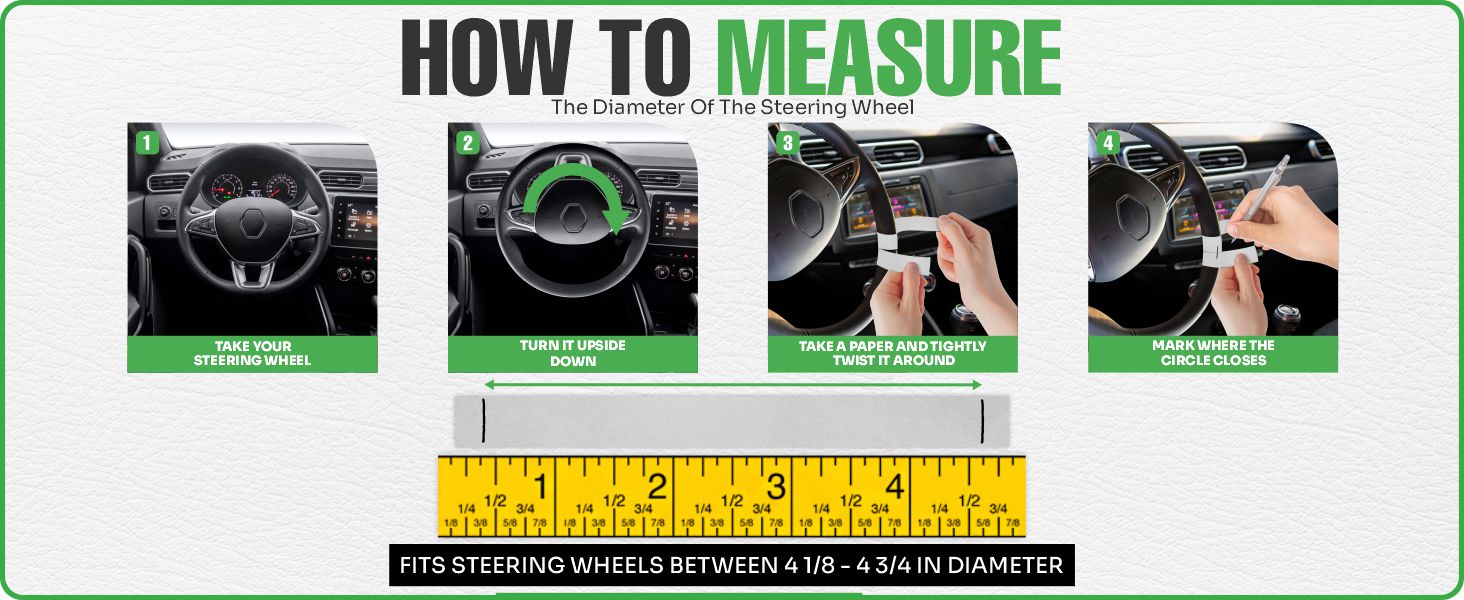 HOW TO MEASURE
The Diameter Of The Steering Wheel

1
TAKE YOUR STEERING WHEEL

2
TURN IT UPSIDE DOWN

3
TAKE A PAPER AND TIGHTLY TWIST IT AROUND

4
MARK WHERE THE CIRCLE CLOSES

1/4 1/2 3/4 1 1/4 1/2 3/4 2 1/4 1/2 3/4 3 1/4 1/2 3/4 4 1/4 1/2 3/4
1/8 3/8 5/8 7/8 1/8 3/8 5/8 7/8 1/8 3/8 5/8 7/8 1/8 3/8 5/8 7/8 1/8 3/8 5/8 7/8

FITS STEERING WHEELS BETWEEN 4 1/8 - 4 3/4 IN DIAMETER