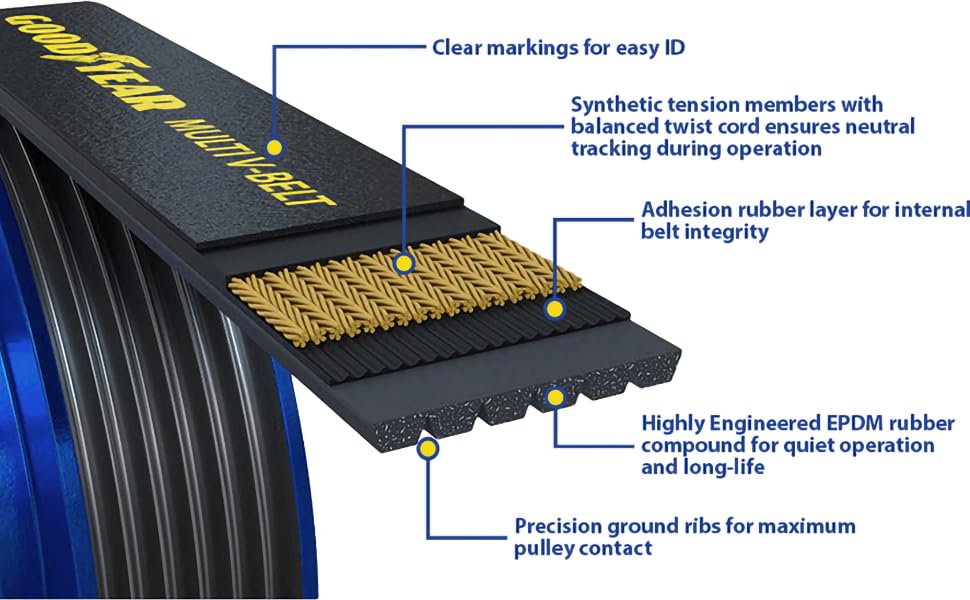 GOODYEAR MULTI V-BELT

Clear markings for easy ID

Synthetic tension members with balanced twist cord ensures neutral tracking during operation

Adhesion rubber layer for internal belt integrity

Highly Engineered EPDM rubber compound for quiet operation and long-life

Precision ground ribs for maximum pulley contact