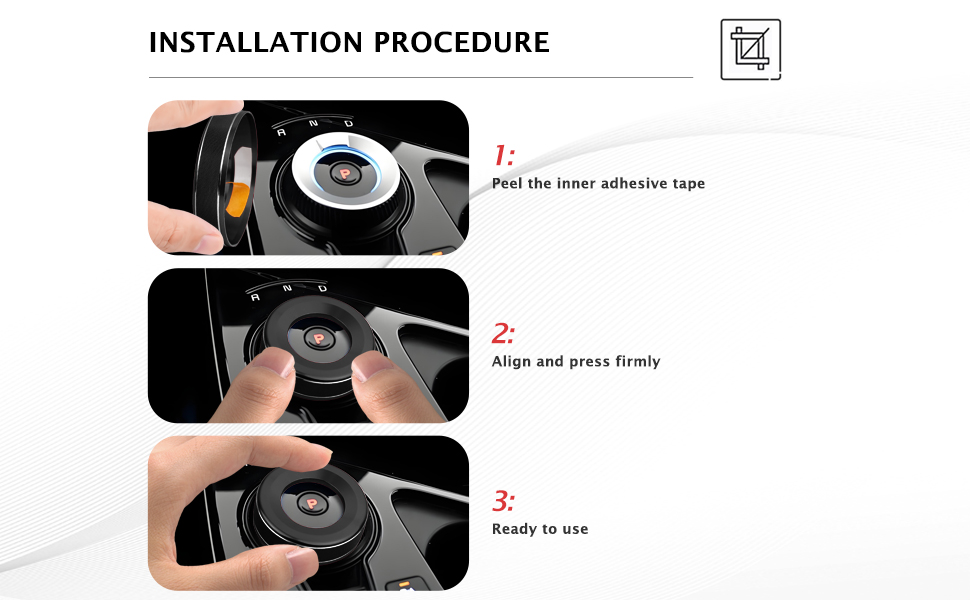 INSTALLATION PROCEDURE

R N D

P

1:
Peel the inner adhesive tape

R N D

P

2:
Align and press firmly

P

3:
Ready to use