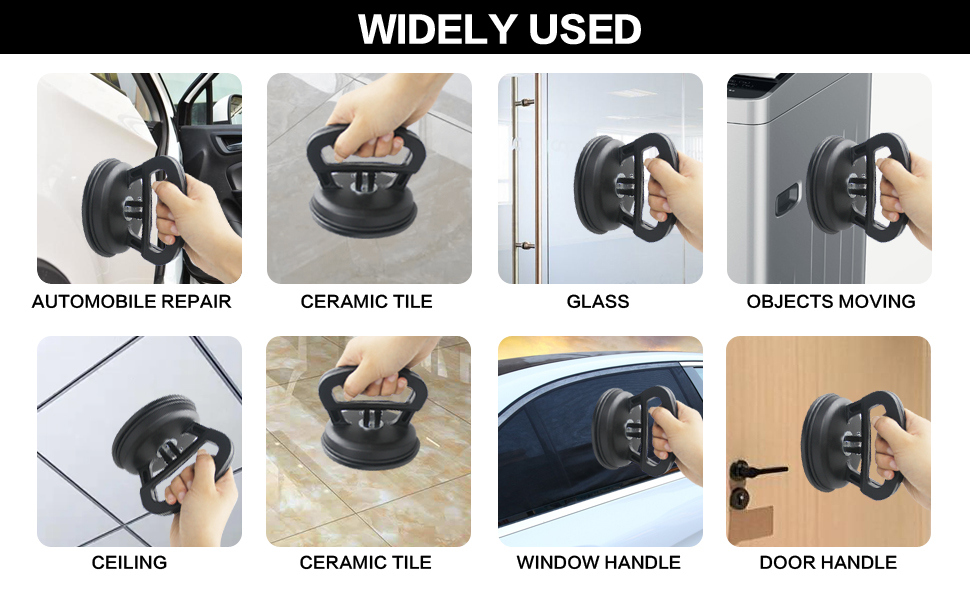 WIDELY USED

AUTOMOBILE REPAIR

CERAMIC TILE

GLASS

OBJECTS MOVING

CEILING

CERAMIC TILE

WINDOW HANDLE

DOOR HANDLE