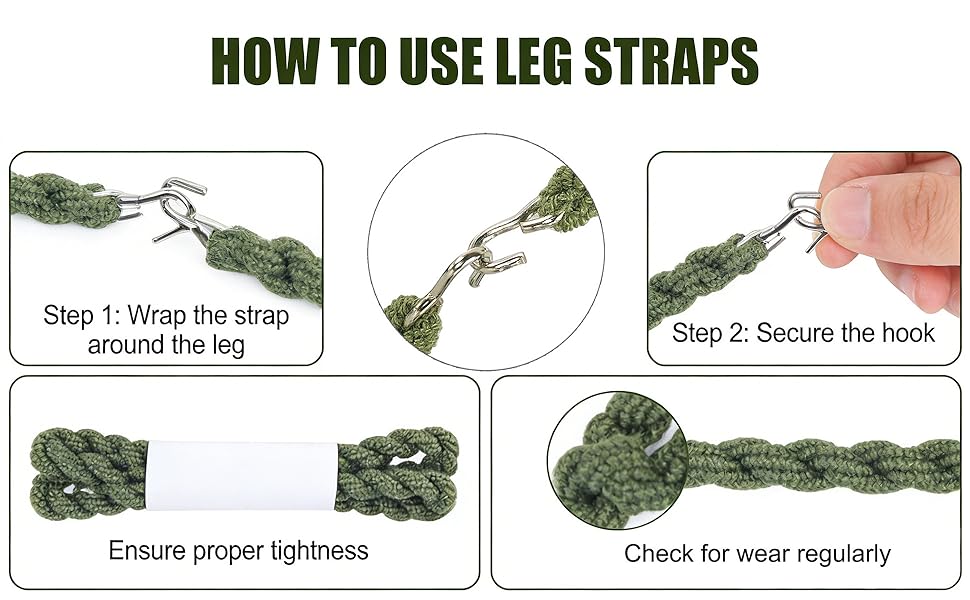 HOW TO USE LEG STRAPS

Step 1: Wrap the strap around the leg

Step 2: Secure the hook

Ensure proper tightness

Check for wear regularly