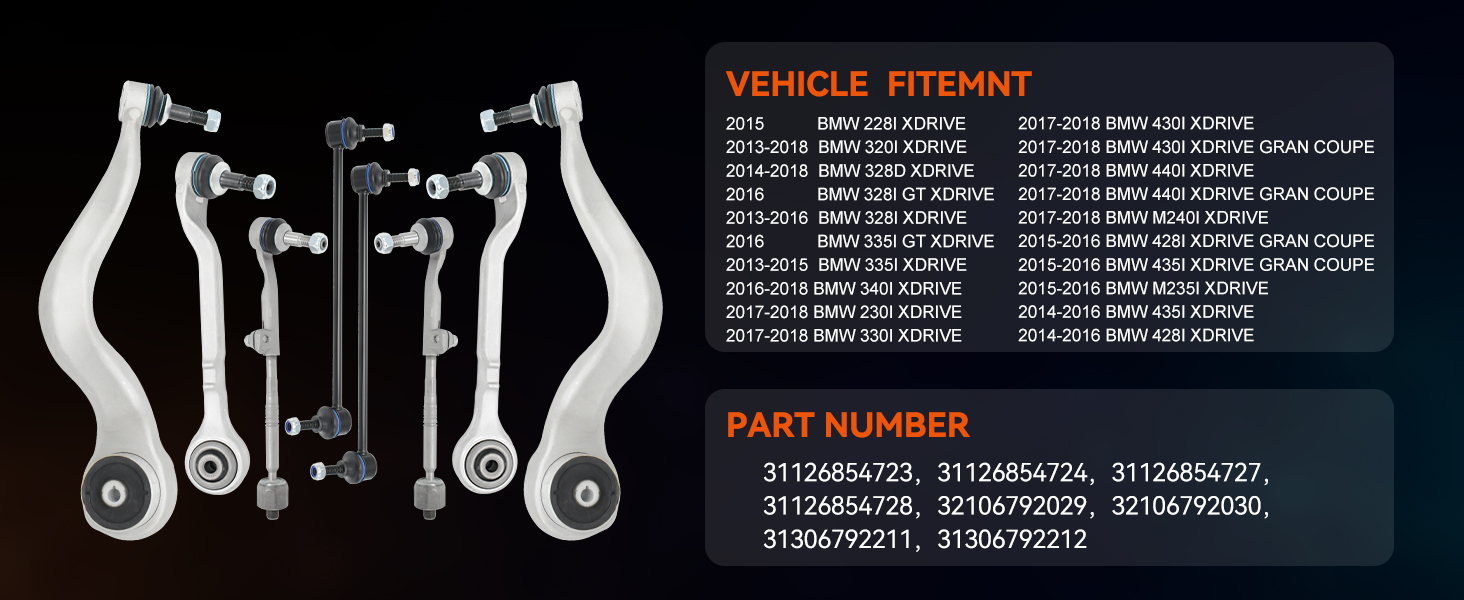 VEHICLE FITEMNT

2015 BMW 228I XDRIVE
2013-2018 BMW 320I XDRIVE
2014-2018 BMW 328D XDRIVE
2016 BMW 328I GT XDRIVE
2013-2016 BMW 328I XDRIVE
2016 BMW 335I GT XDRIVE
2013-2015 BMW 335I XDRIVE
2016-2018 BMW 340I XDRIVE
2017-2018 BMW 230I XDRIVE
2017-2018 BMW 330I XDRIVE

2017-2018 BMW 430I XDRIVE
2017-2018 BMW 430I XDRIVE GRAN COUPE
2017-2018 BMW 440I XDRIVE
2017-2018 BMW 440I XDRIVE GRAN COUPE
2017-2018 BMW M240I XDRIVE
2015-2016 BMW 428I XDRIVE GRAN COUPE
2015-2016 BMW 435I XDRIVE GRAN COUPE
2015-2016 BMW M235I XDRIVE
2014-2016 BMW 435I XDRIVE
2014-2016 BMW 428I XDRIVE

PART NUMBER

31126854723, 31126854724, 31126854727, 31126854728, 32106792029, 32106792030, 31306792211, 31306792212